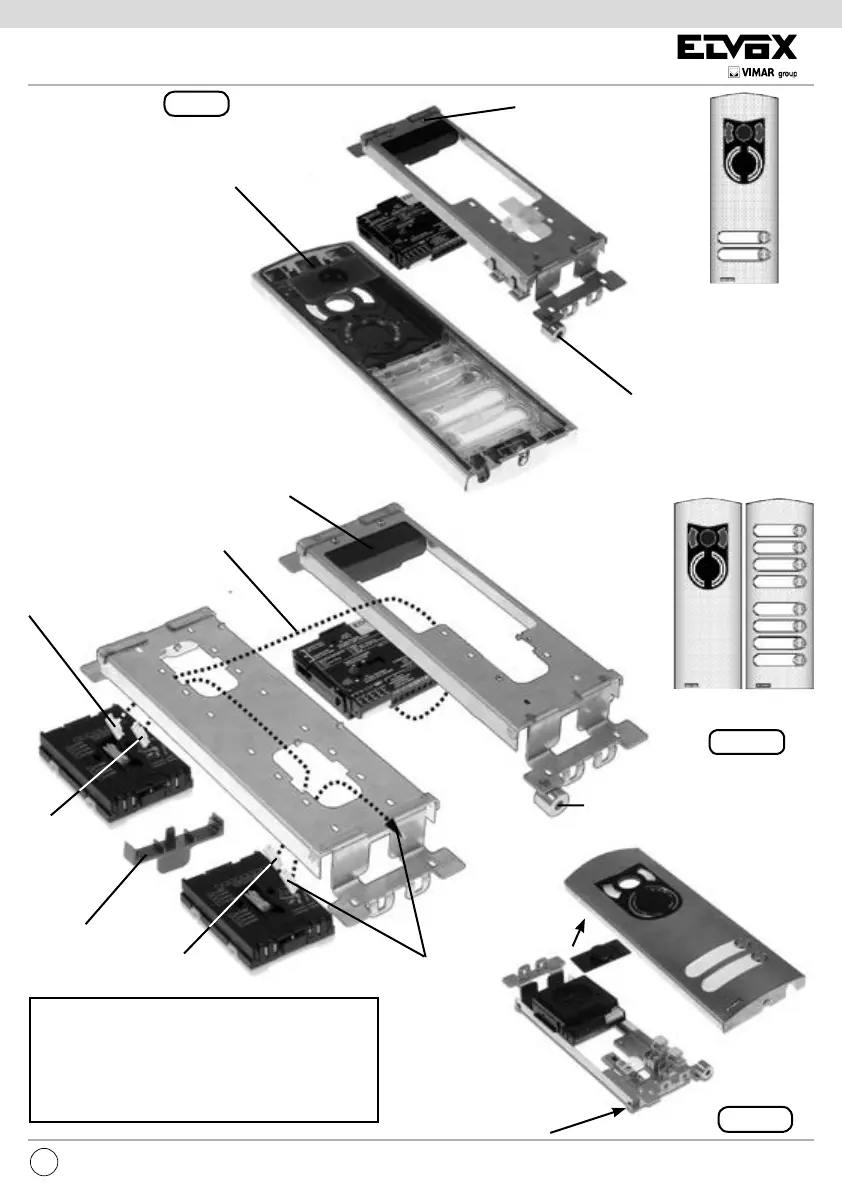 ELVOX
VIMAR group