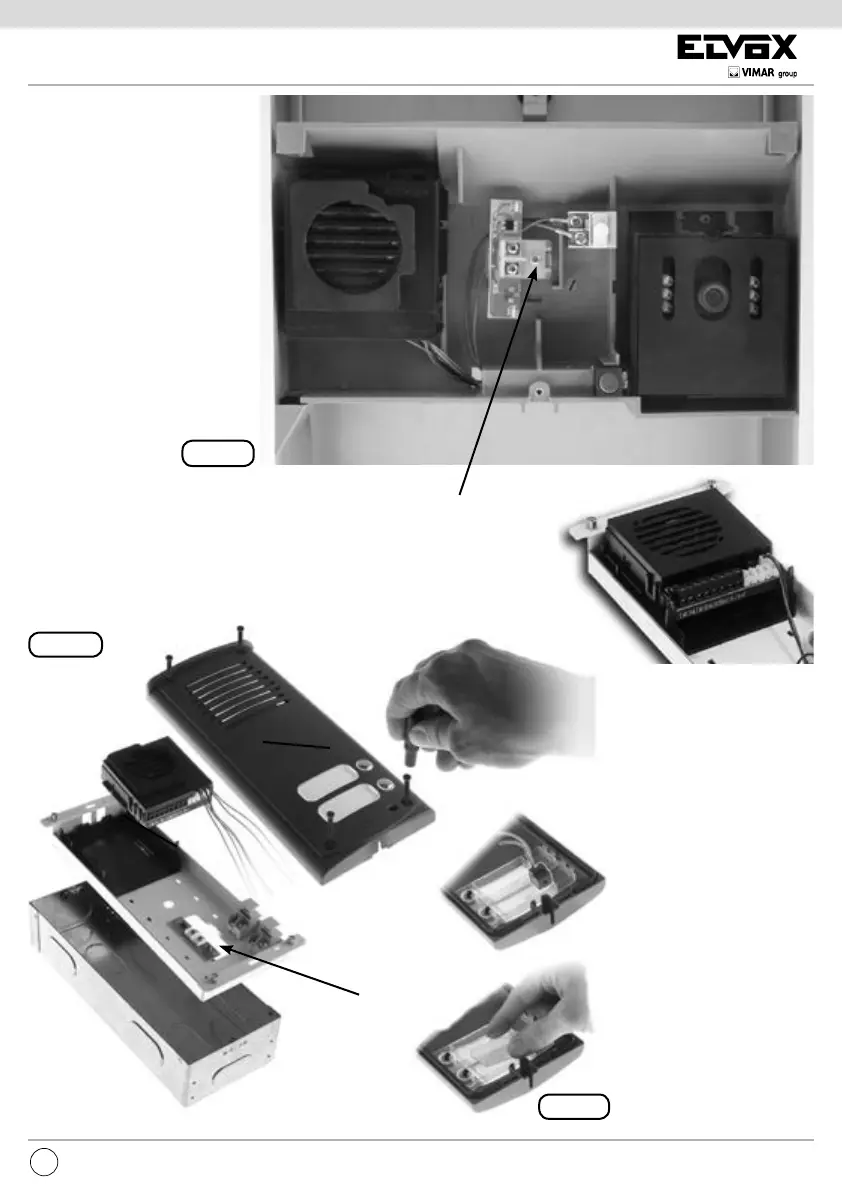 ELVOX
VIMAR group