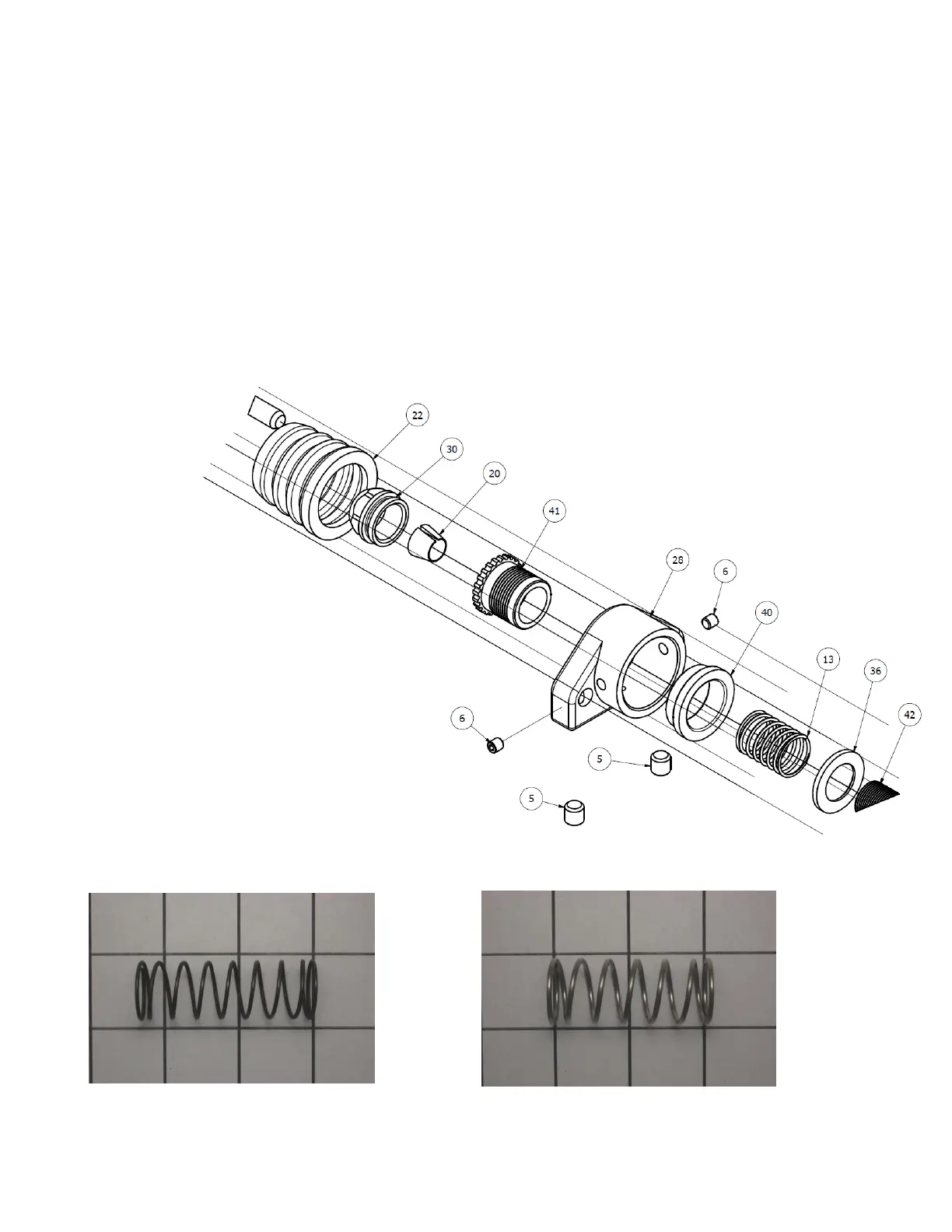 22
30
20
41
28
6
40
13
36
42
6
5
5