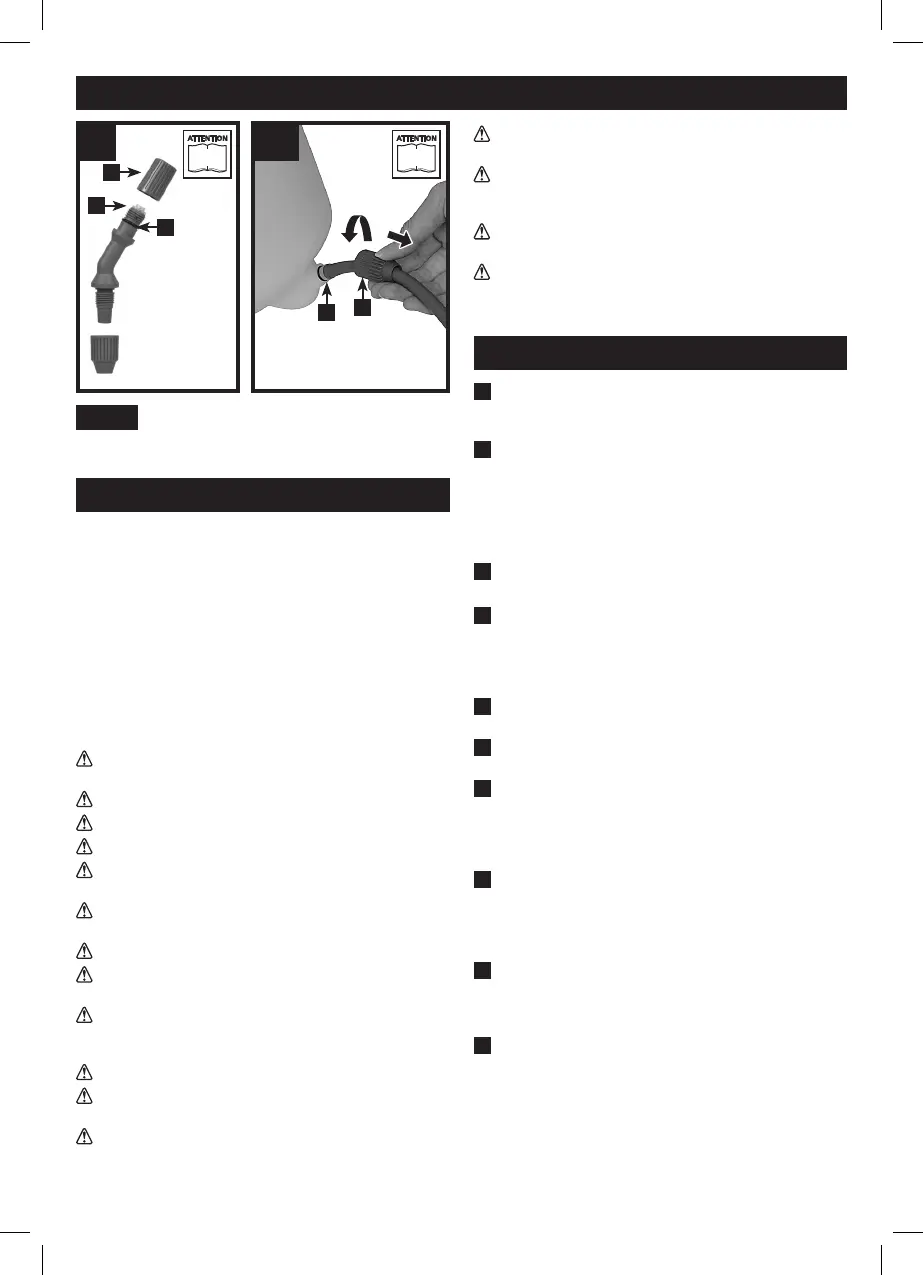 ATTENTION

ATTENTION