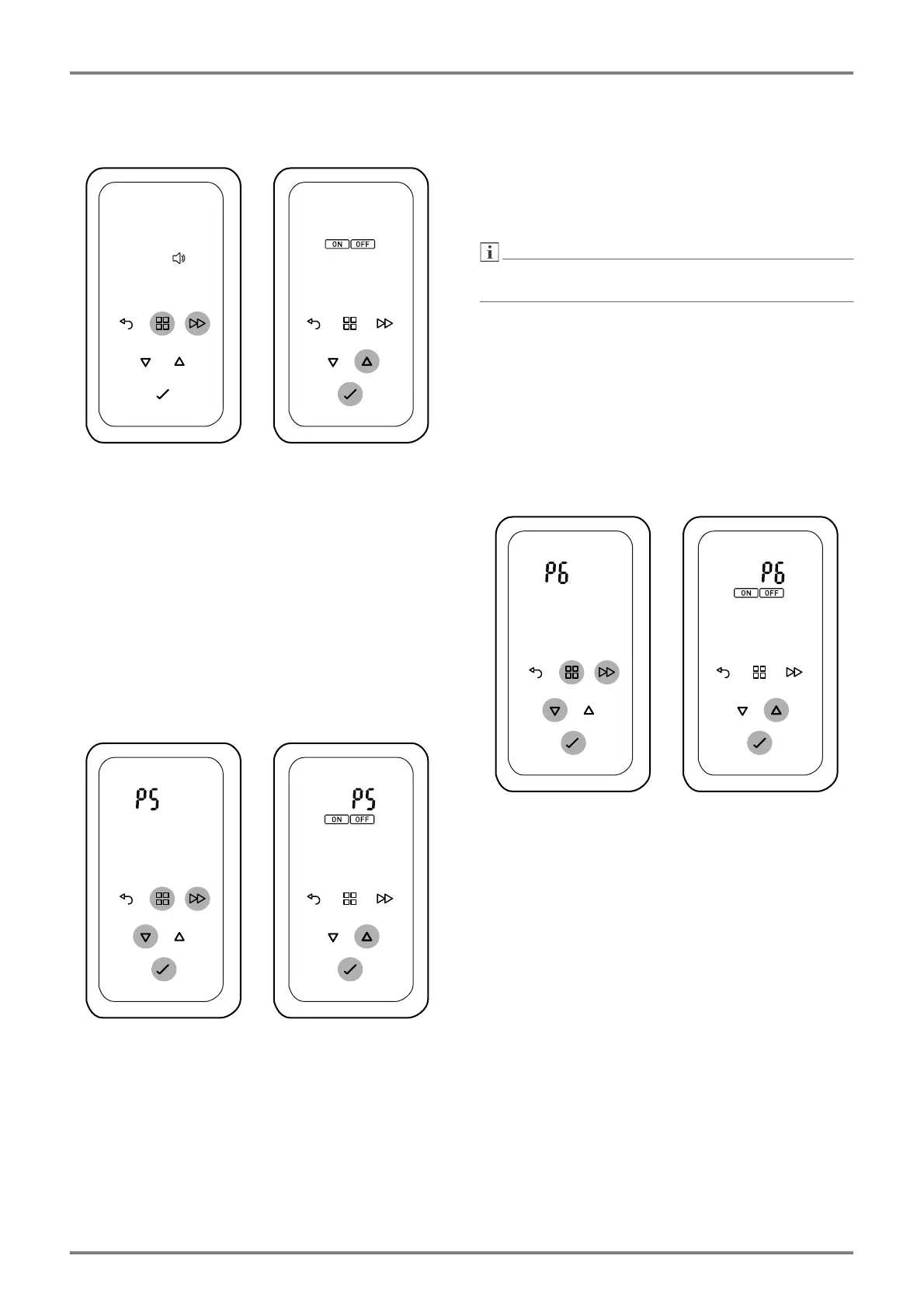 ON OFF

P6

P6
ON OFF

P5

P5
ON OFF