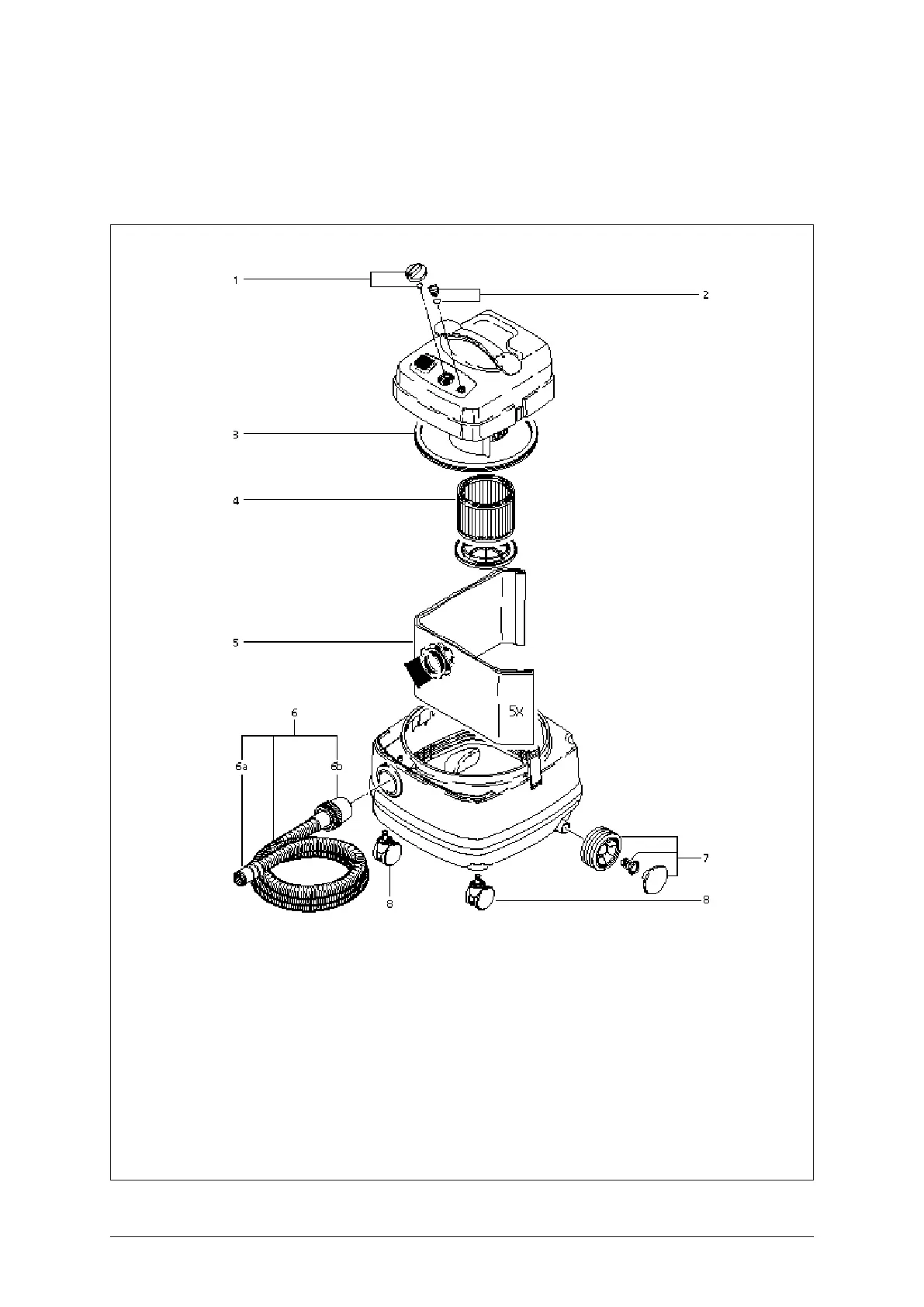 1
2
3
4
5
5X
6
6a
6b
7
8
8