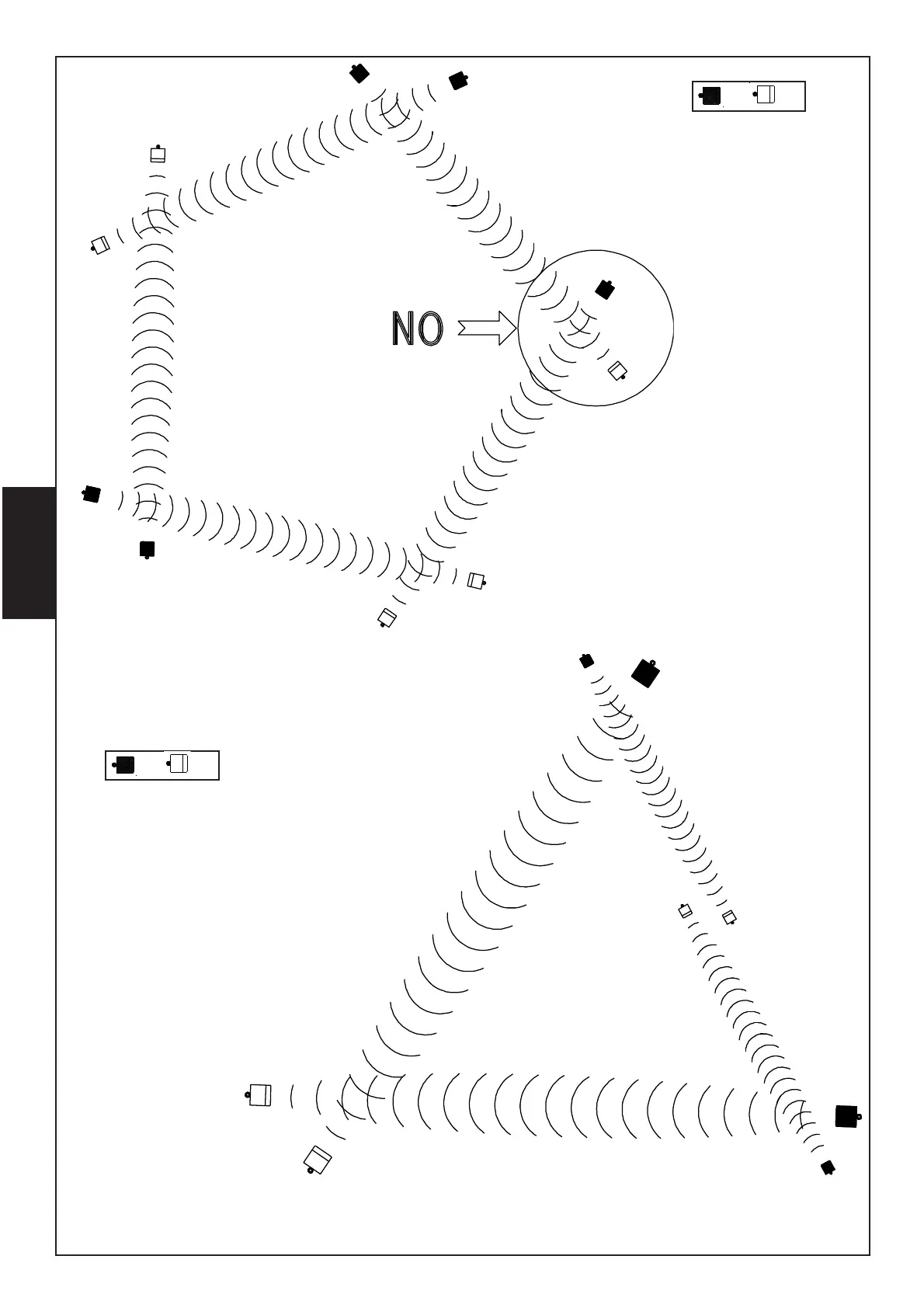 NO