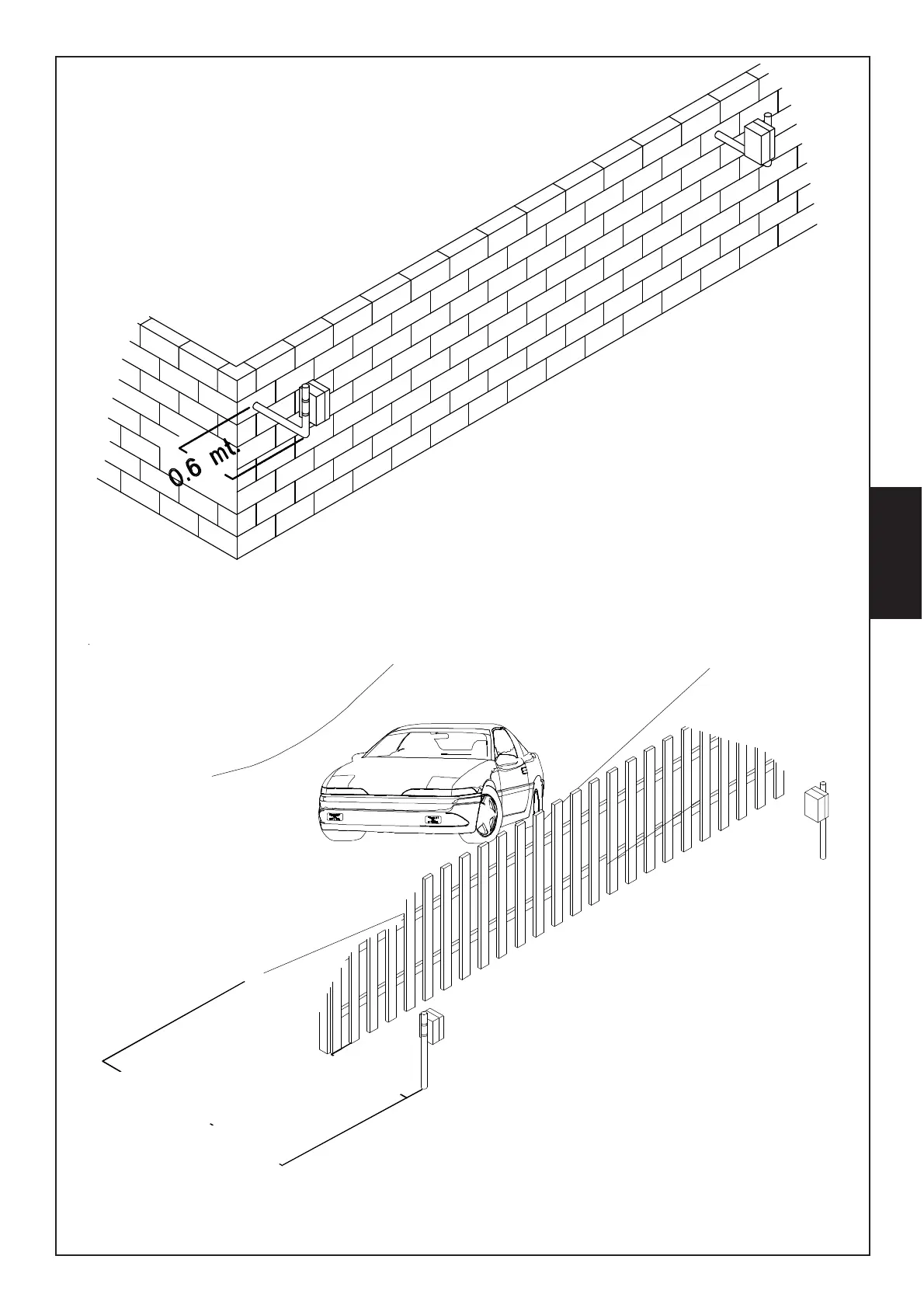 0.6 mt.