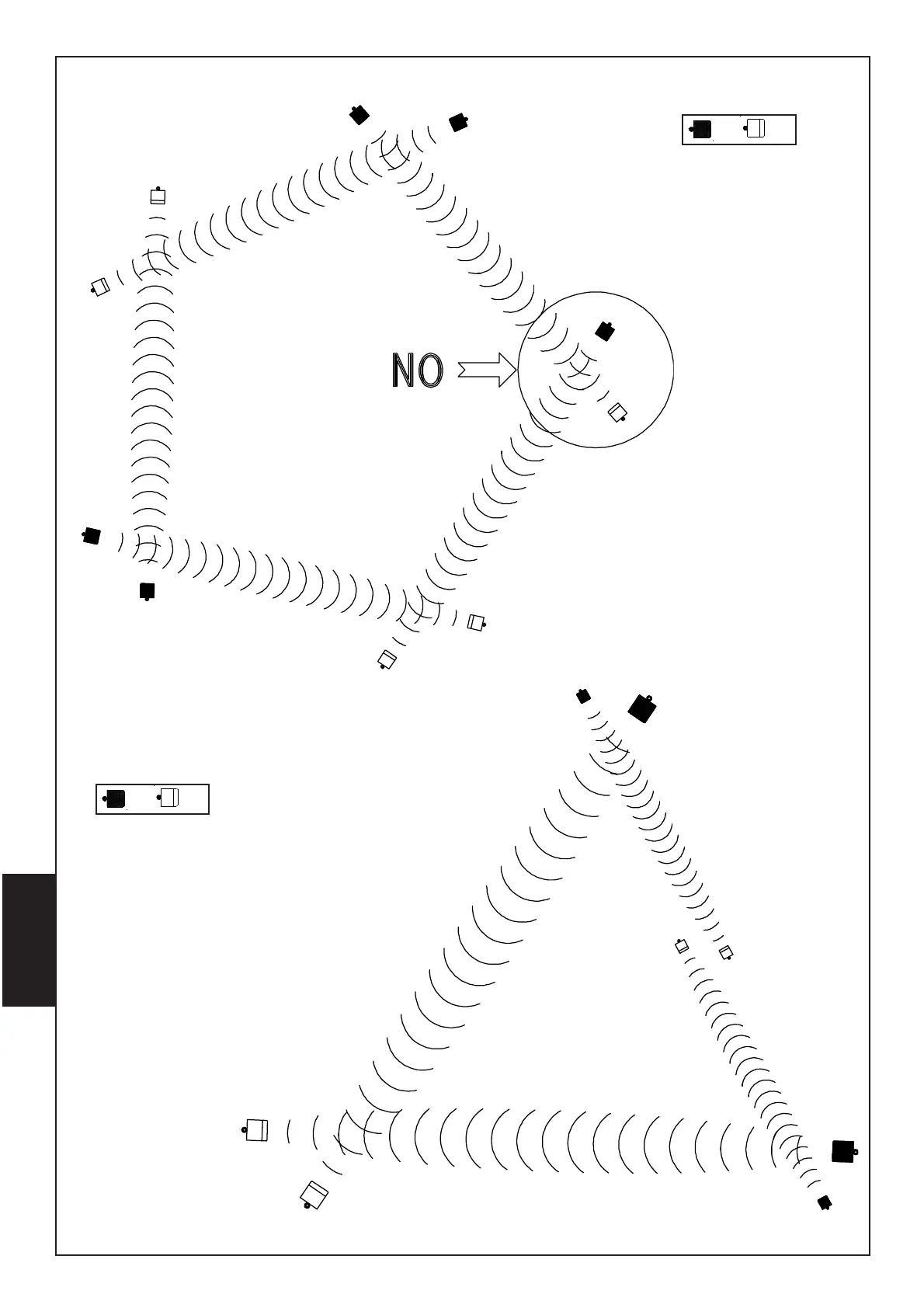 NO