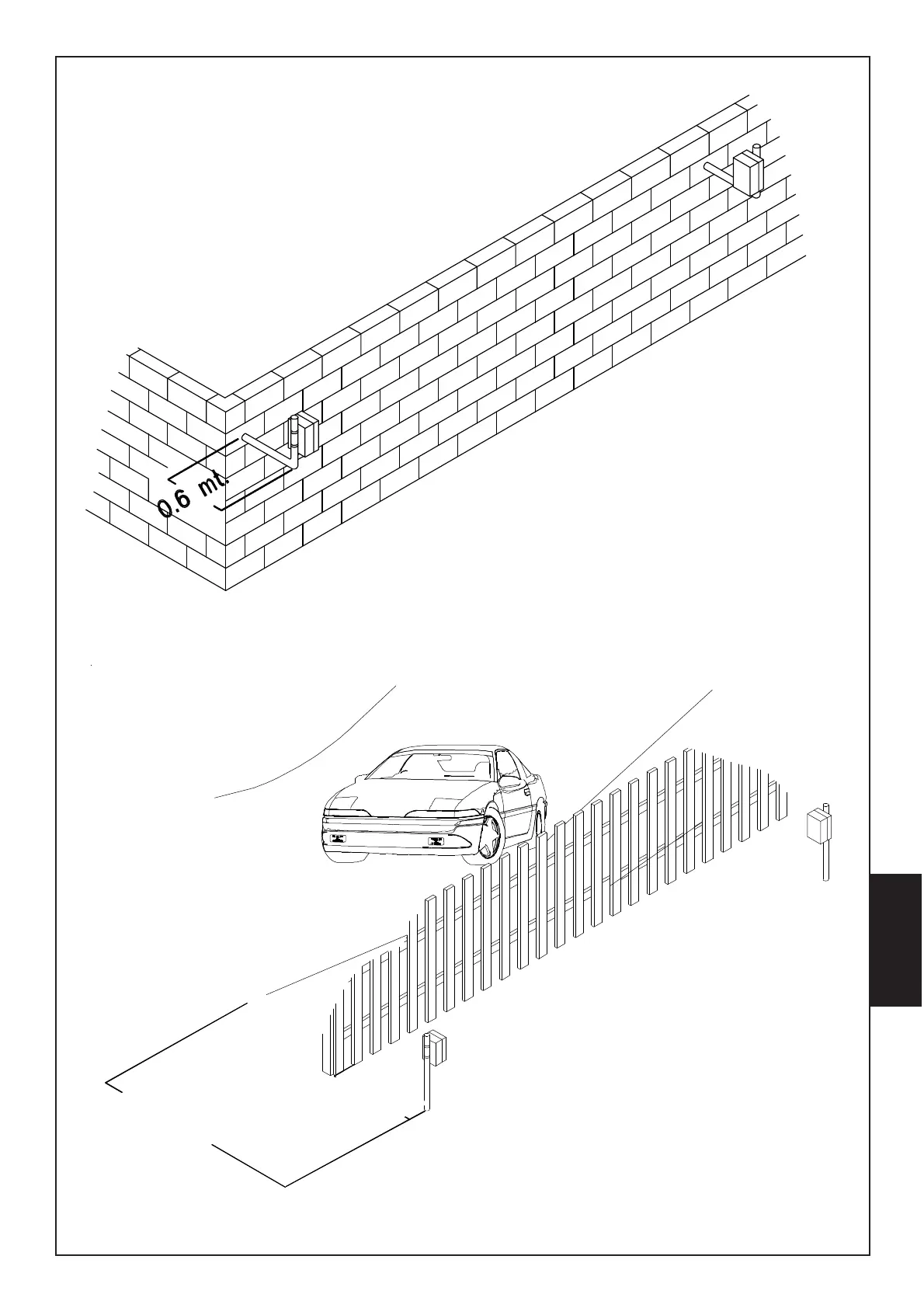 0.6 mt.