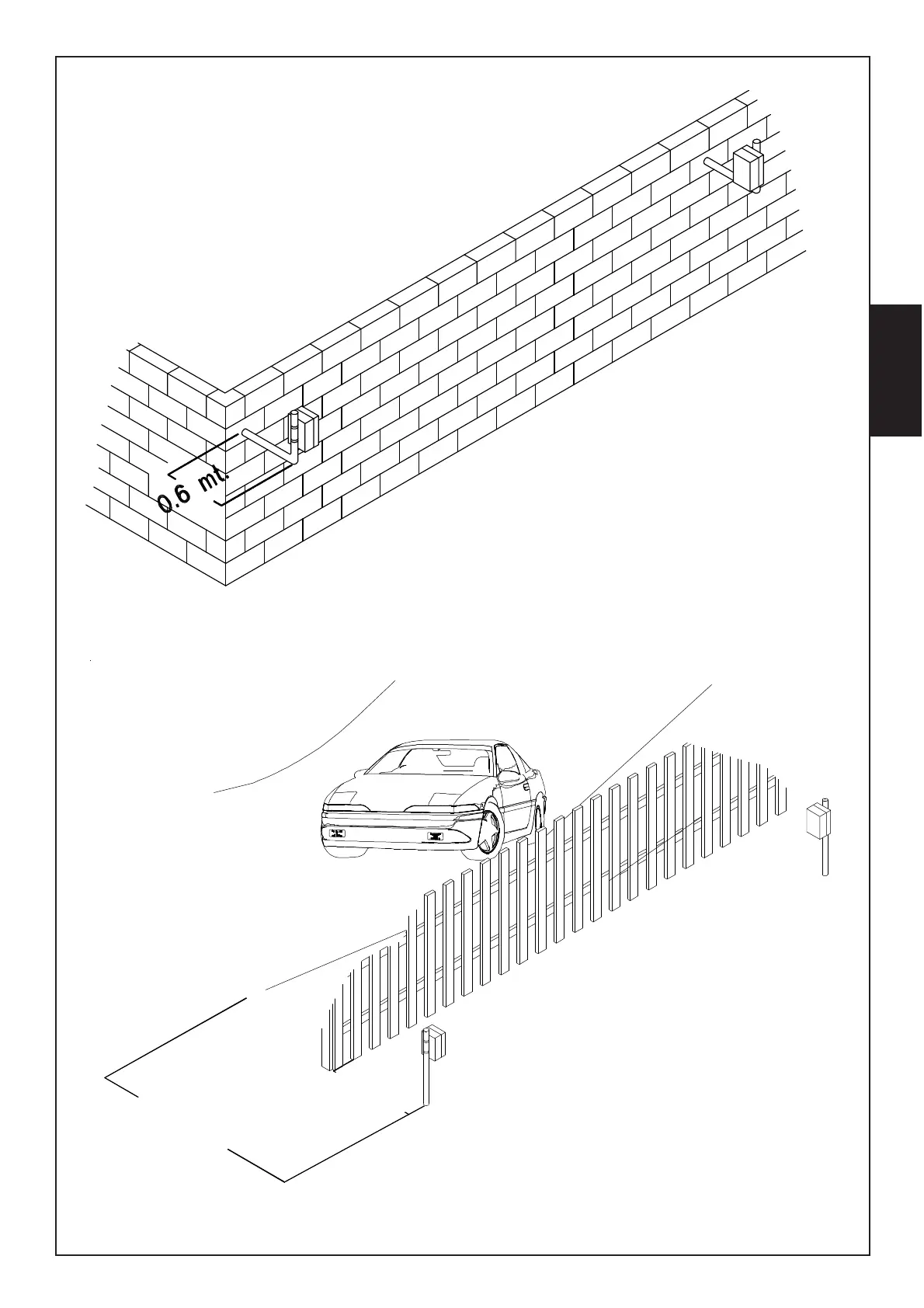 0.6 mt.