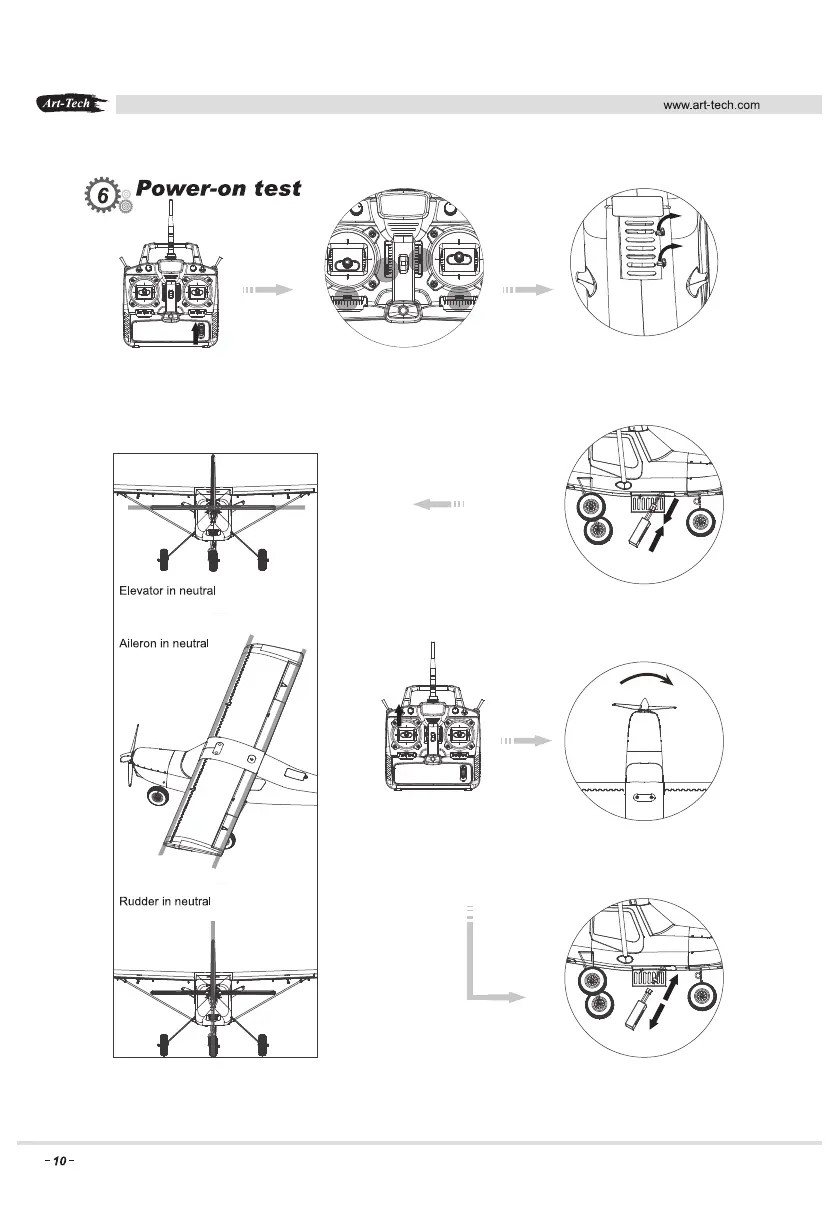 Art-Tech

www.art-tech.com

6 Power-on test

Elevator in neutral

Aileron in neutral

Rudder in neutral

- 10 -