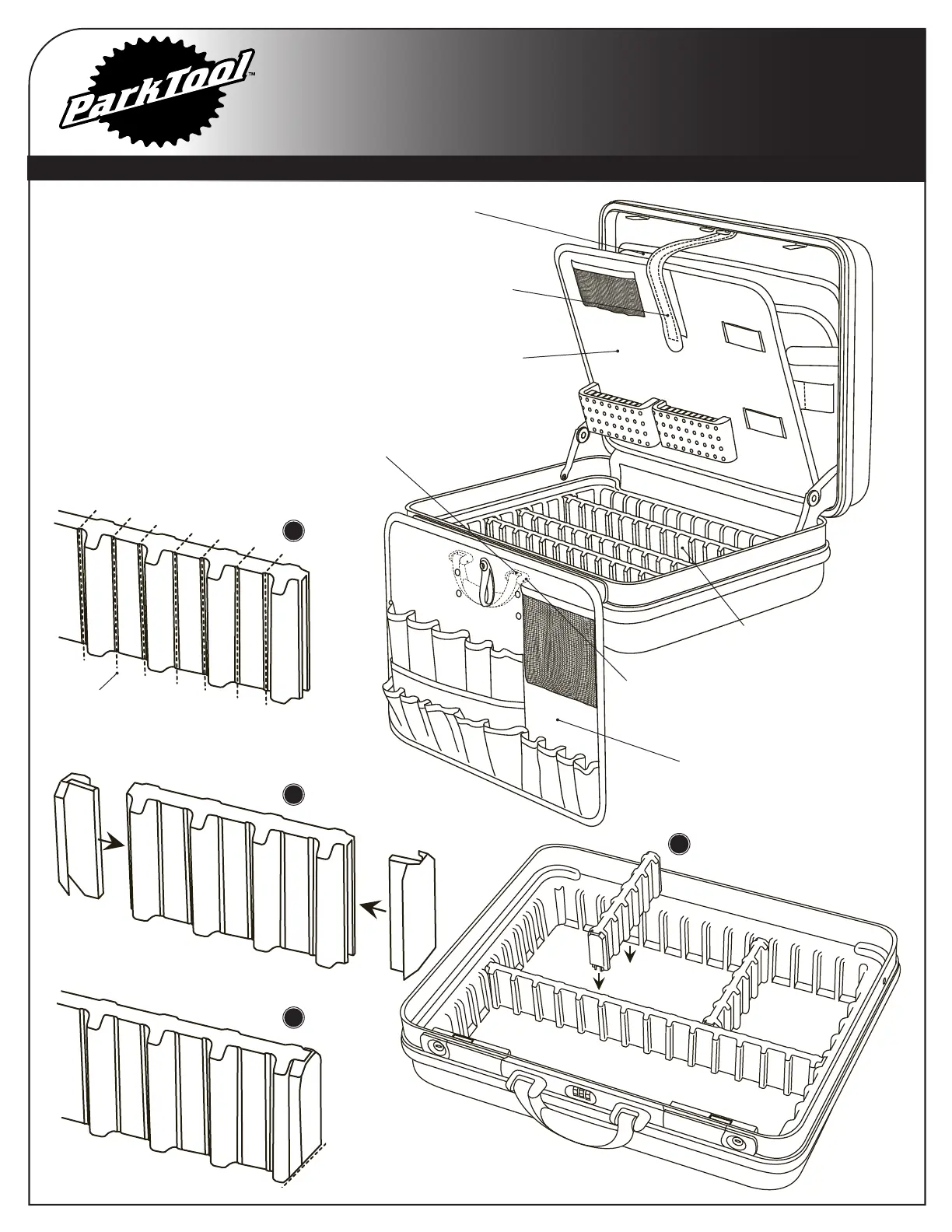 ParkTool™