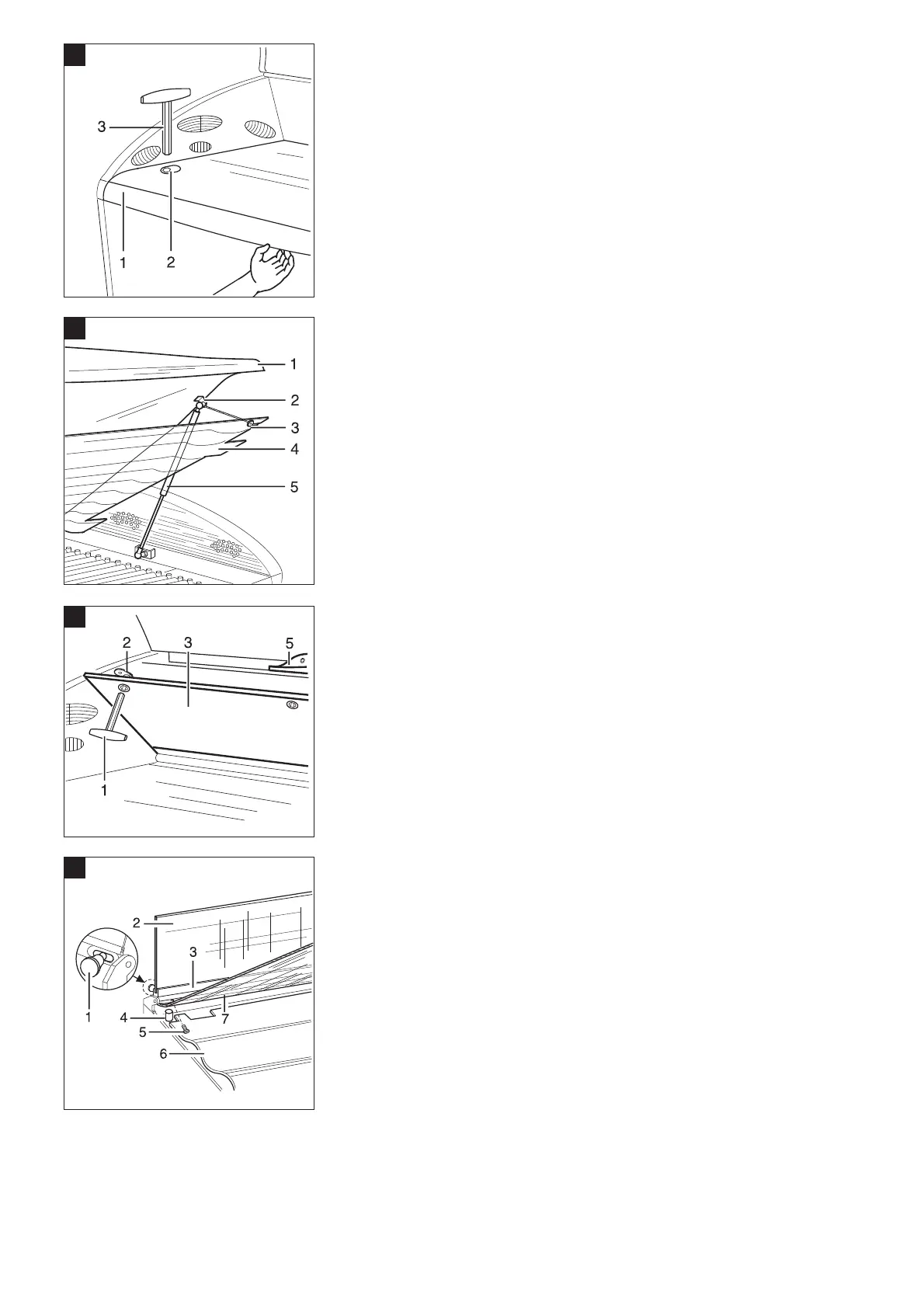 3
1 2

1
2
3
4
5

2 3 5
1

2
3
1
4 7
5
6