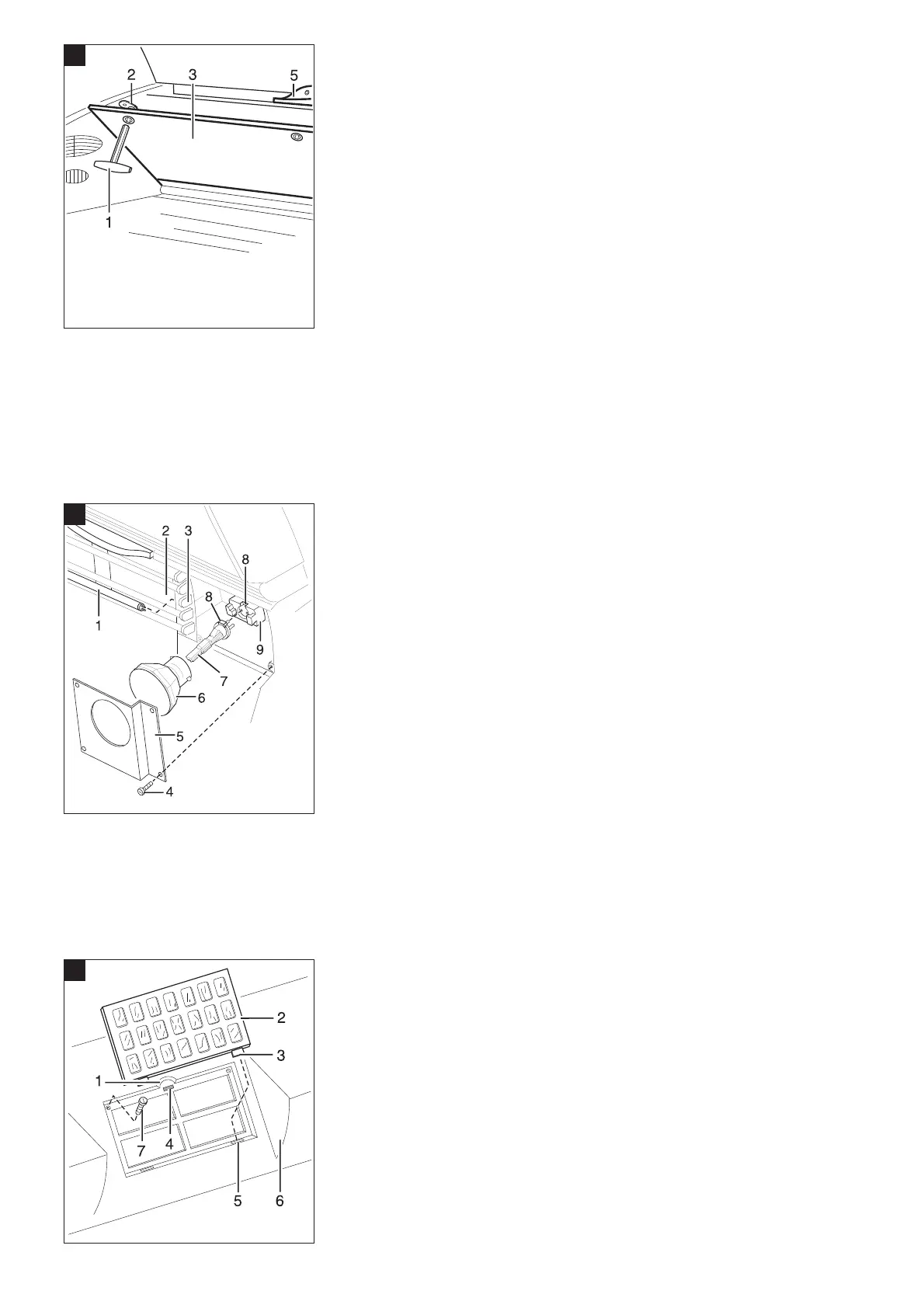 2 3 5

1

2 3

8

8

1

9

7

6

5

4

2

3

1

7 4

5 6