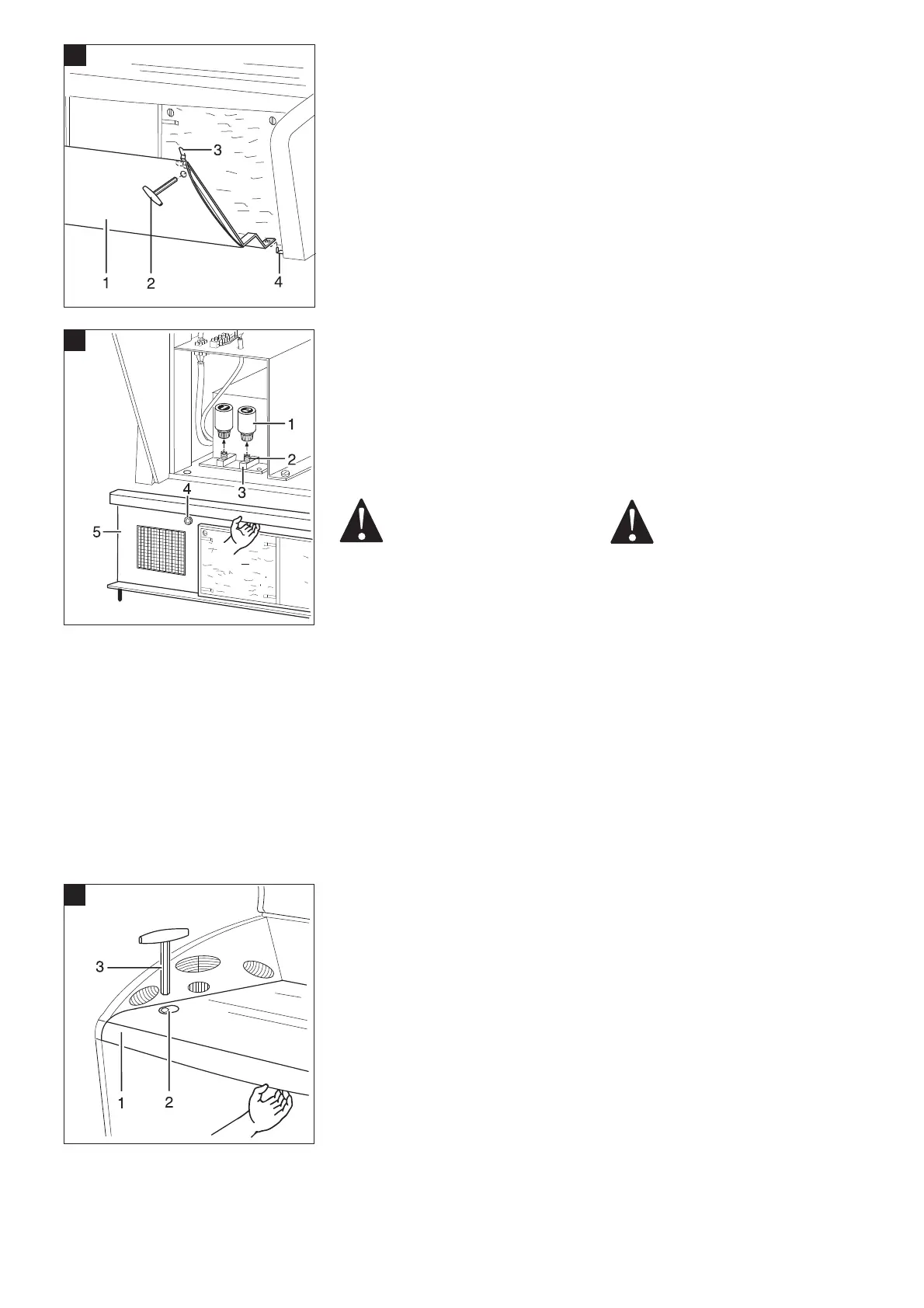 3
1
2
4

1
2
3
4
5

3
1
2