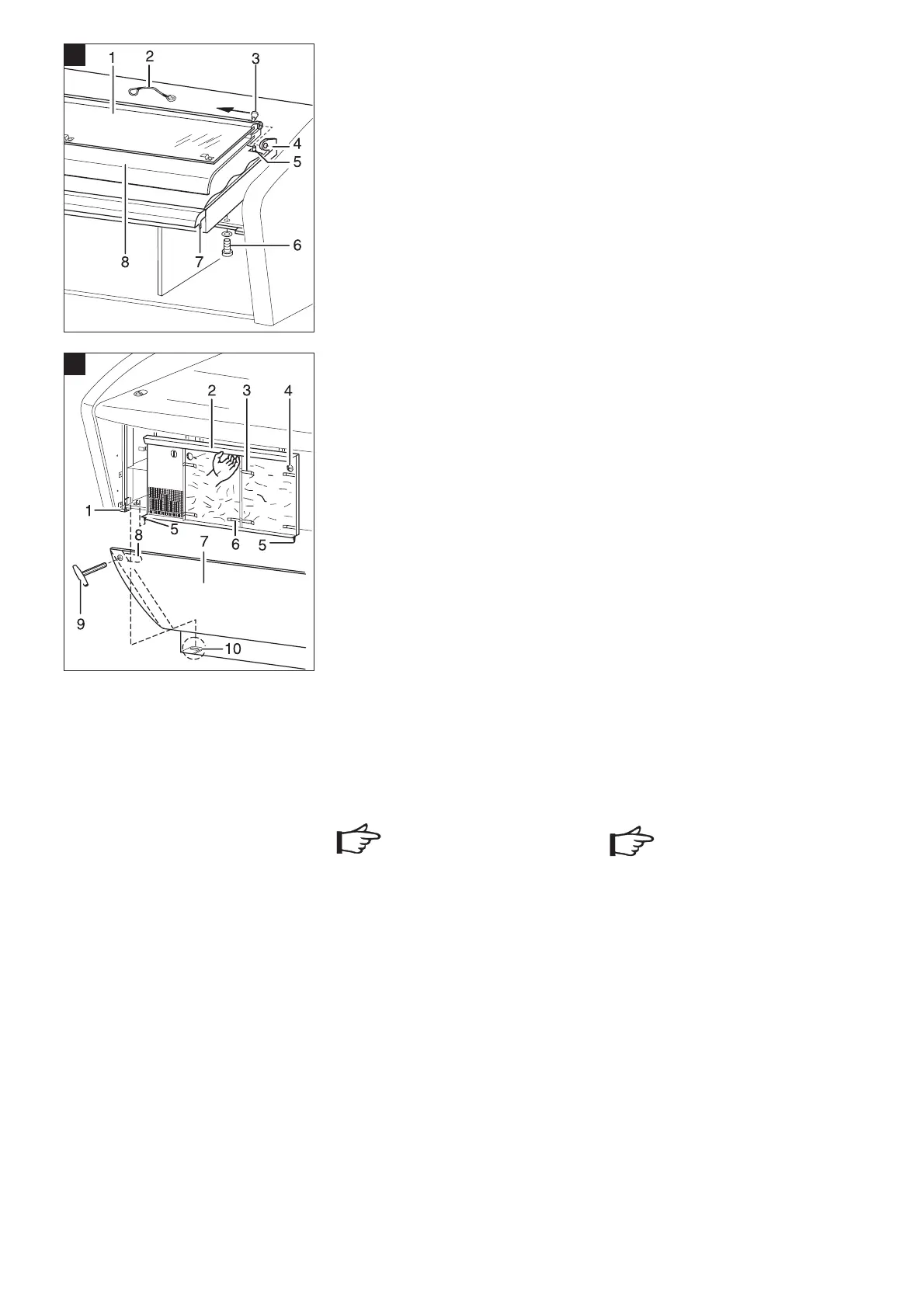 1
2
3
4
5
6
7
8

2
3
4
1
5
6
5
8
7
9
10