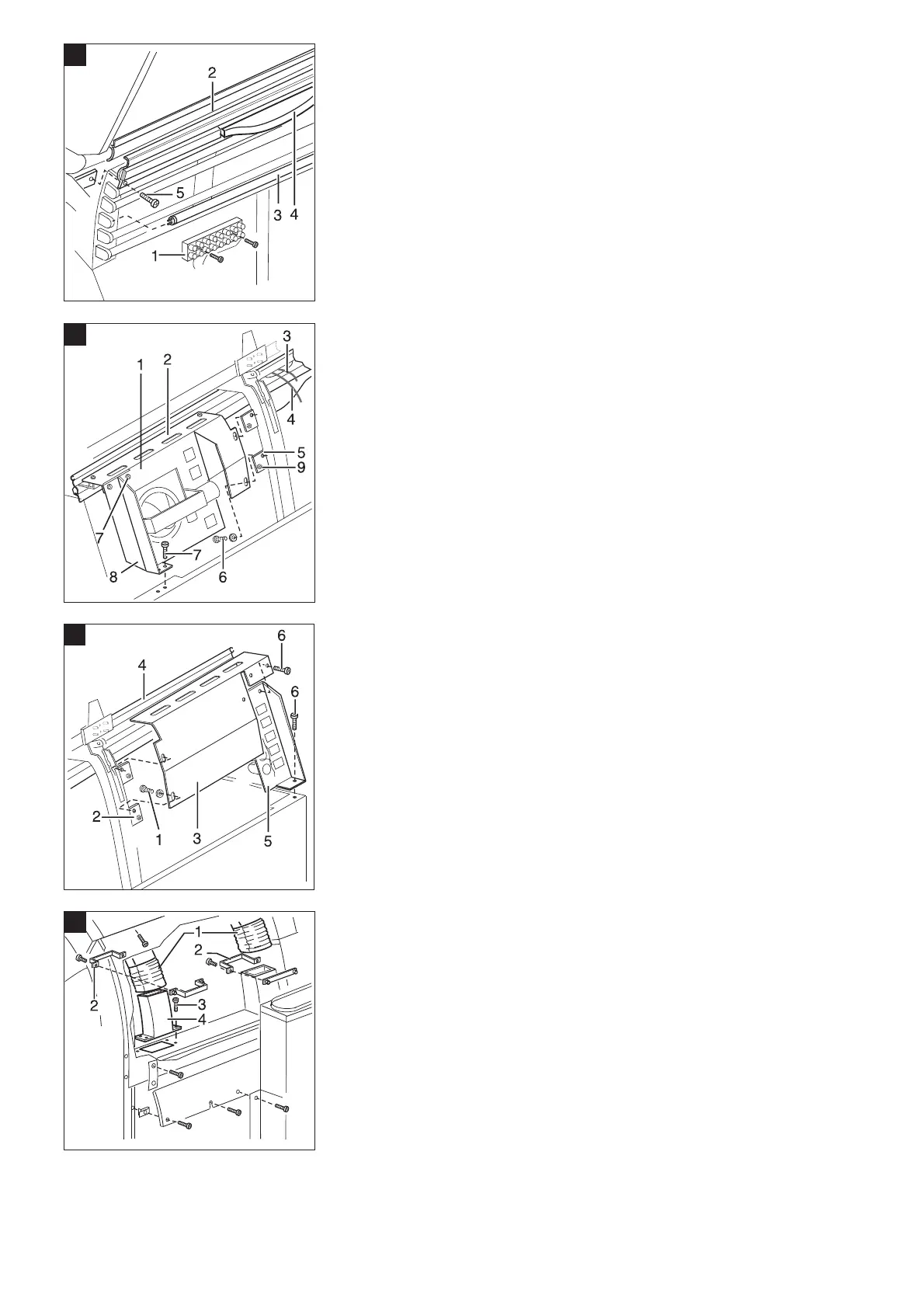 2
5
3 4
1

3
1 2
4
5
9
7
7
8 6

6
4
6
2
1 3 5

1
2
2
3
4