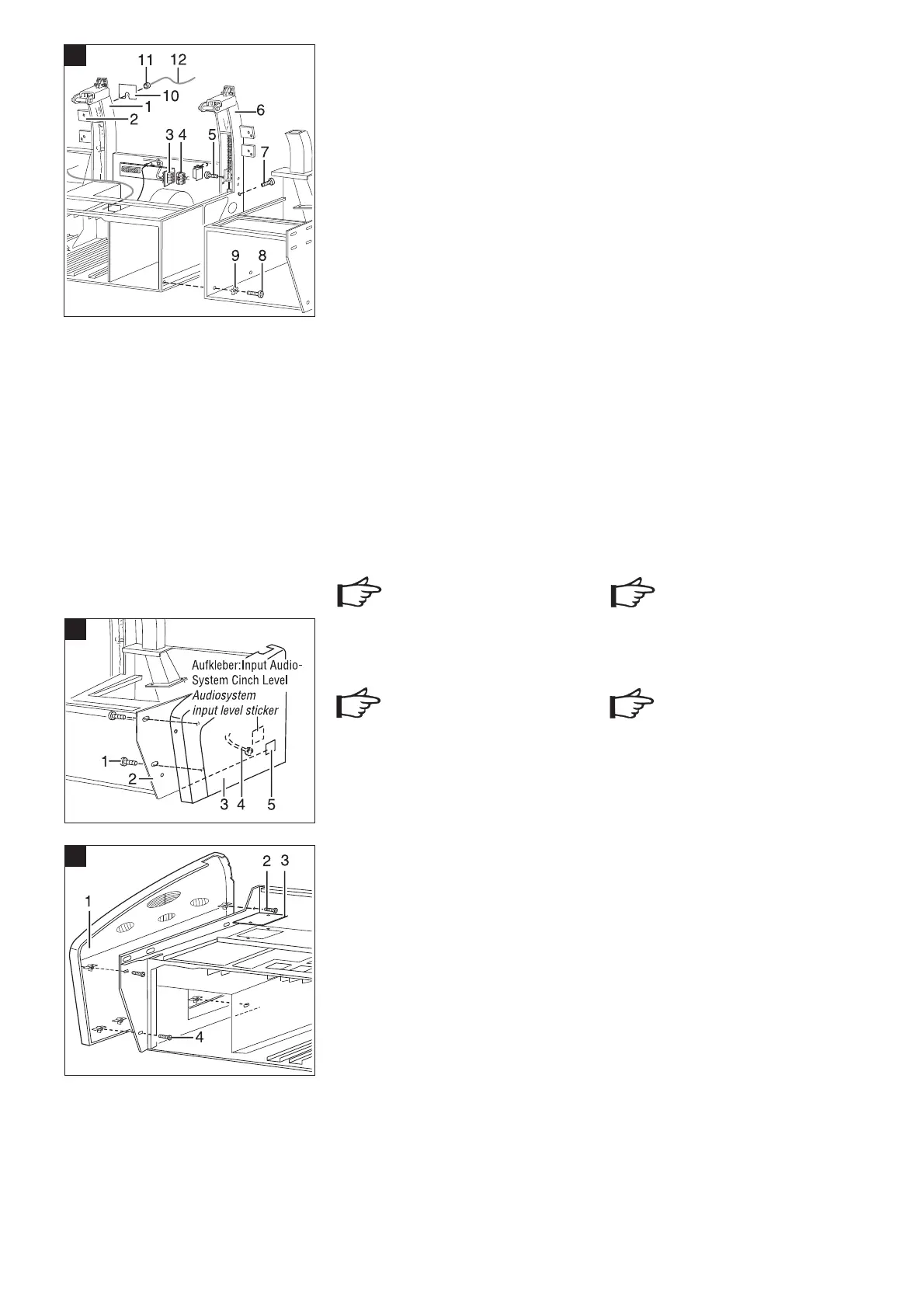 11 12
10
1
2
6
3 4
5
7
9 8

Aufkleber:Input Audio-System Cinch Level
Audiosystem input level sticker
1
2
3 4 5

2 3
1
4