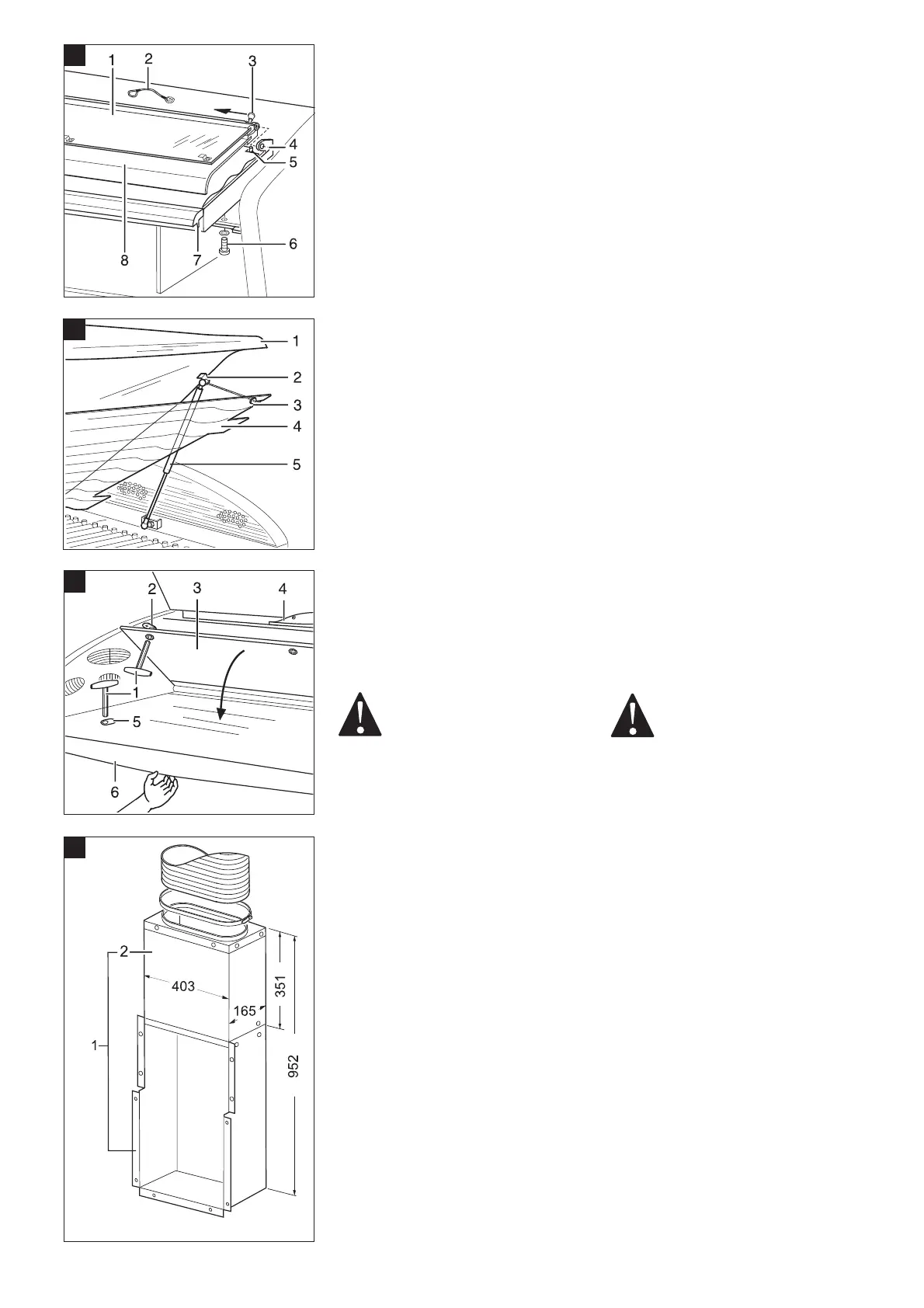 1 2 3 4 5 6 7 8

1 2 3 4 5

2 3 4 1 5 6

2 403 165 351 1 952