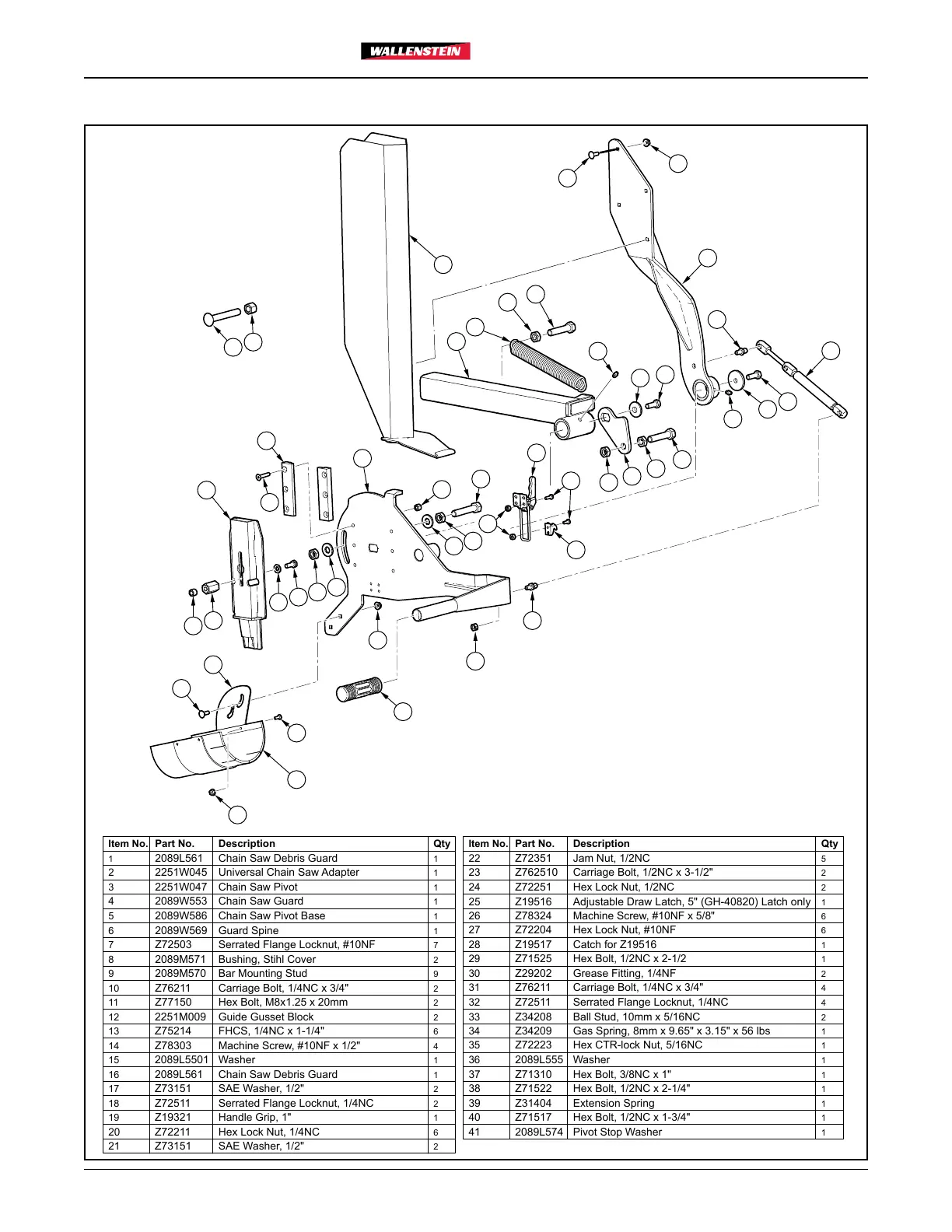 WALLENSTEIN

| Item No. | Part No. | Description | Qty |
|---|---|---|---|
| 1 | 2089L561 | Chain Saw Debris Guard | 1 |
| 2 | 2251W045 | Universal Chain Saw Adapter | 1 |
| 3 | 2251W047 | Chain Saw Pivot | 1 |
| 4 | 2089W553 | Chain Saw Guard | 1 |
| 5 | 2089W586 | Chain Saw Pivot Base | 1 |
| 6 | 2089W569 | Guard Spine | 1 |
| 7 | Z72503 | Serrated Flange Locknut, #10NF | 7 |
| 8 | 2089M571 | Bushing, Stihl Cover | 2 |
| 9 | 2089M570 | Bar Mounting Stud | 9 |
| 10 | Z76211 | Carriage Bolt, 1/4NC x 3/4" | 2 |
| 11 | Z77150 | Hex Bolt, M8x1.25 x 20mm | 2 |
| 12 | 2251M009 | Guide Gusset Block | 2 |
| 13 | Z75214 | FHCS, 1/4NC x 1-1/4" | 6 |
| 14 | Z78303 | Machine Screw, #10NF x 1/2" | 4 |
| 15 | 2089L5501 | Washer | 1 |
| 16 | 2089L561 | Chain Saw Debris Guard | 1 |
| 17 | Z73151 | SAE Washer, 1/2" | 2 |
| 18 | Z72511 | Serrated Flange Locknut, 1/4NC | 2 |
| 19 | Z19321 | Handle Grip, 1" | 1 |
| 20 | Z72211 | Hex Lock Nut, 1/4NC | 6 |
| 21 | Z73151 | SAE Washer, 1/2" | 2 |

| Item No. | Part No. | Description | Qty |
|---|---|---|---|
| 22 | Z72351 | Jam Nut, 1/2NC | 5 |
| 23 | Z762510 | Carriage Bolt, 1/2NC x 3-1/2" | 2 |
| 24 | Z72251 | Hex Lock Nut, 1/2NC | 2 |
| 25 | Z19516 | Adjustable Draw Latch, 5" (GH-40820) Latch only | 1 |
| 26 | Z78324 | Machine Screw, #10NF x 5/8" | 6 |
| 27 | Z72204 | Hex Lock Nut, #10NF | 6 |
| 28 | Z19517 | Catch for Z19516 | 1 |
| 29 | Z71525 | Hex Bolt, 1/2NC x 2-1/2 | 1 |
| 30 | Z29202 | Grease Fitting, 1/4NF | 2 |
| 31 | Z76211 | Carriage Bolt, 1/4NC x 3/4" | 4 |
| 32 | Z72511 | Serrated Flange Locknut, 1/4NC | 4 |
| 33 | Z34208 | Ball Stud, 10mm x 5/16NC | 2 |
| 34 | Z34209 | Gas Spring, 8mm x 9.65" x 3.15" x 56 lbs | 1 |
| 35 | Z72223 | Hex CTR-lock Nut, 5/16NC | 1 |
| 36 | 2089L555 | Washer | 1 |
| 37 | Z71310 | Hex Bolt, 3/8NC x 1" | 1 |
| 38 | Z71522 | Hex Bolt, 1/2NC x 2-1/4" | 1 |
| 39 | Z31404 | Extension Spring | 1 |
| 40 | Z71517 | Hex Bolt, 1/2NC x 1-3/4" | 1 |
| 41 | 2089L574 | Pivot Stop Washer | 1 |