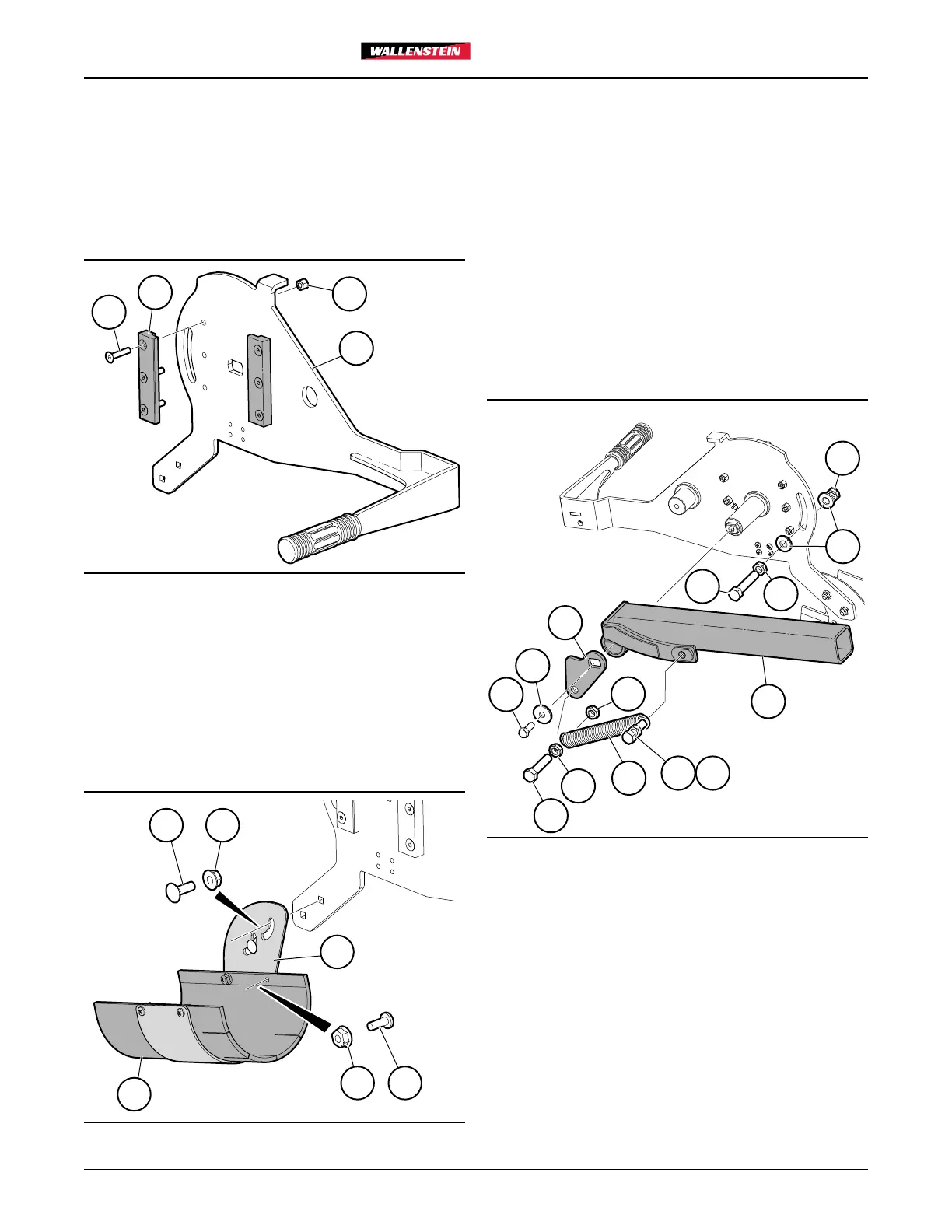 WALLENSTEIN