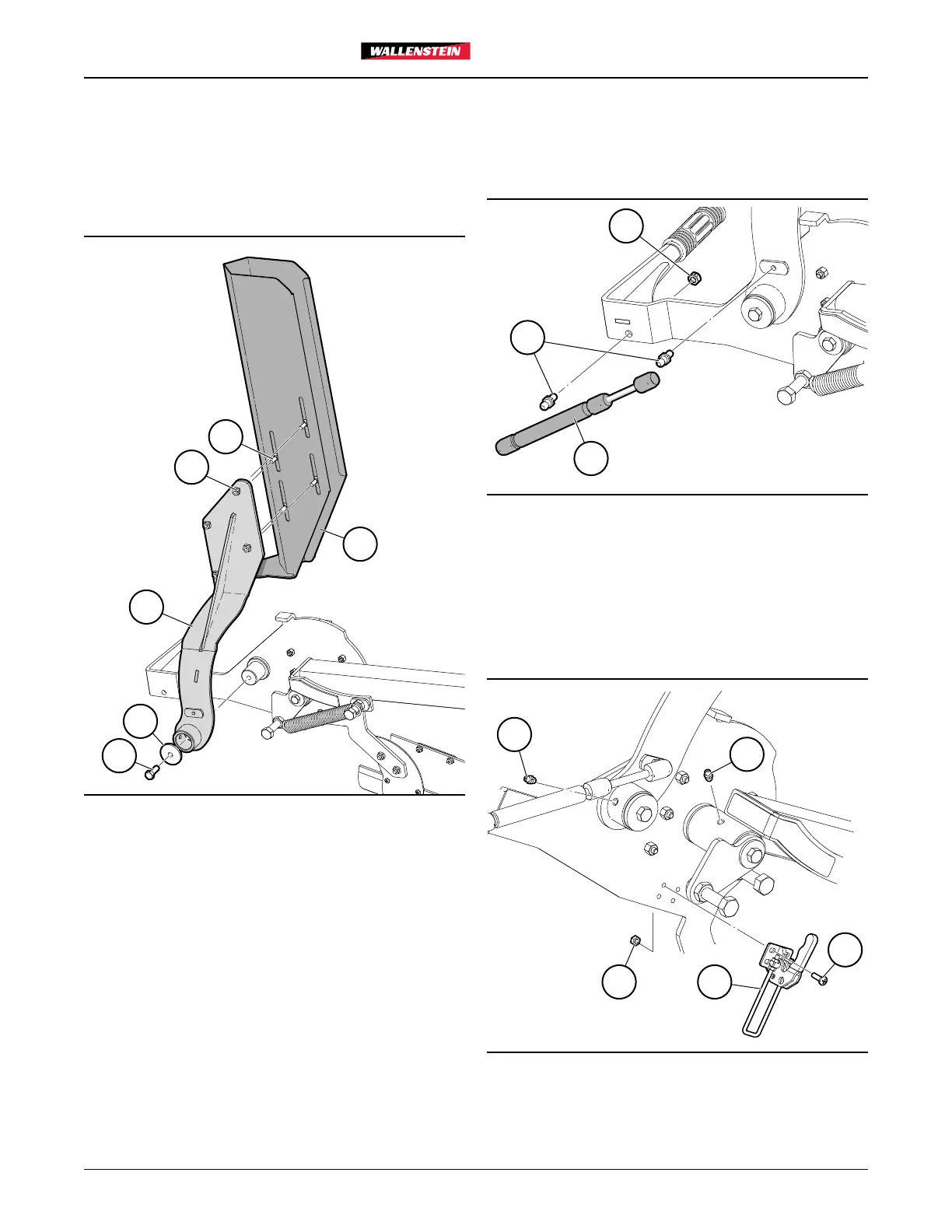 WALLENSTEIN