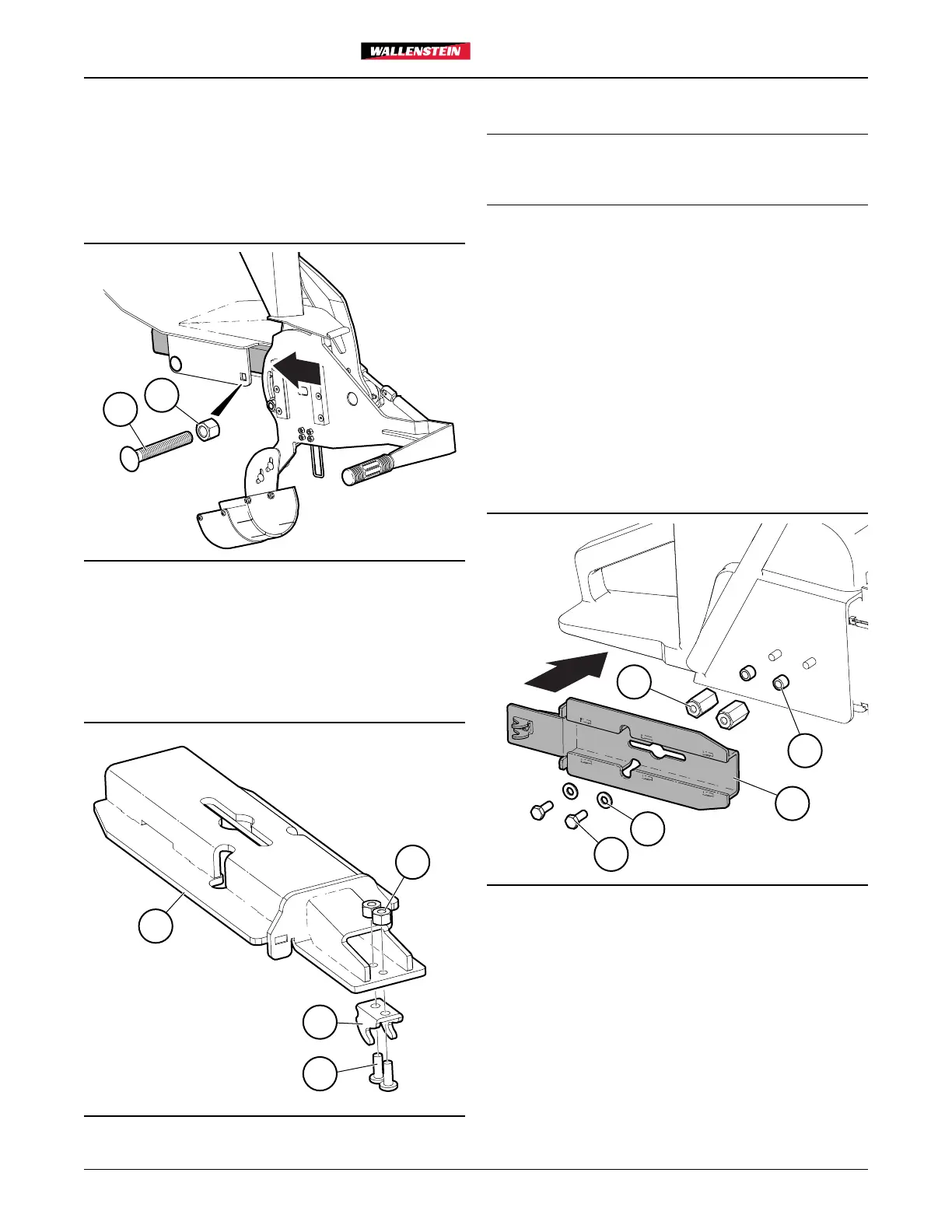 WALLENSTEIN