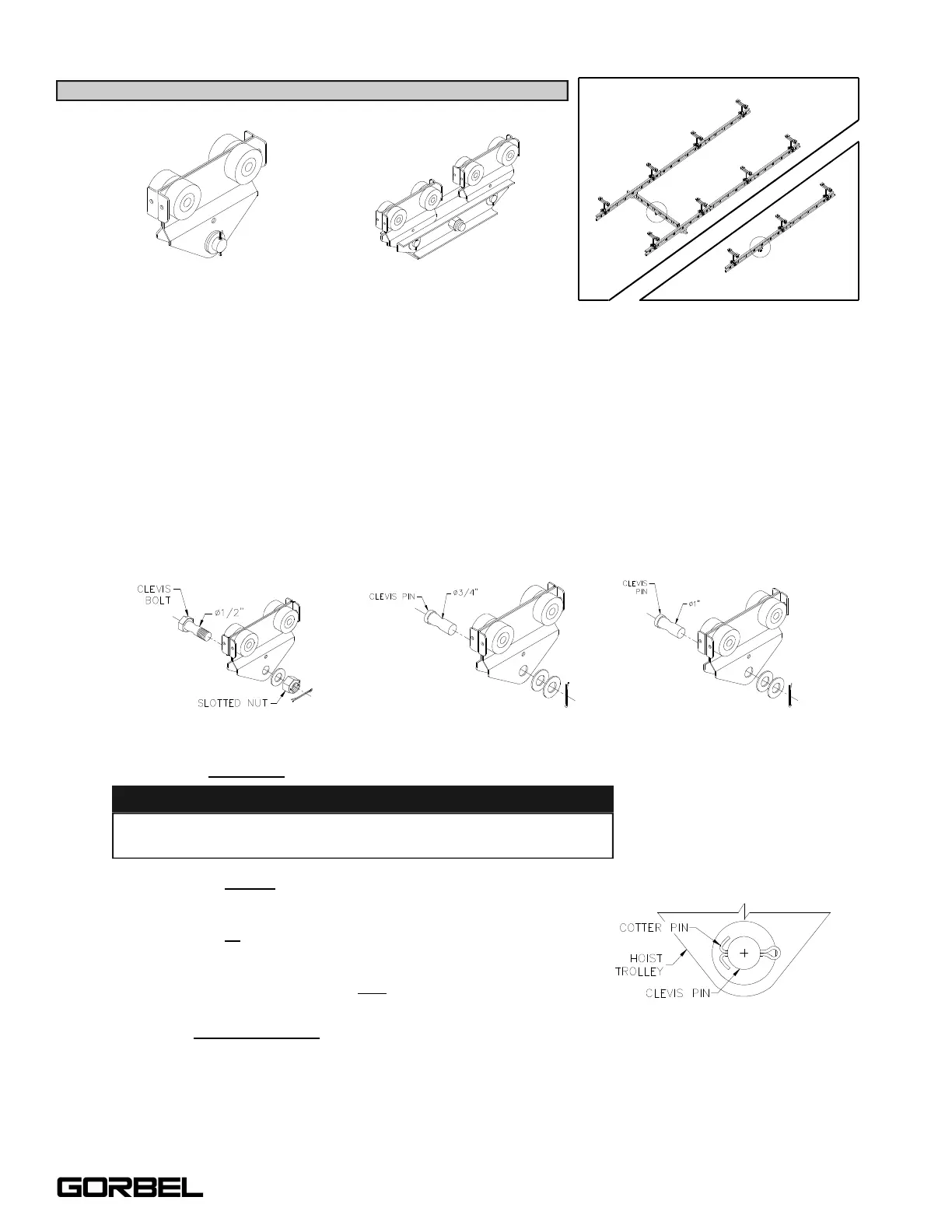 CLEVIS BOLT

ø1/2"

SLOTTED NUT

CLEVIS PIN

ø3/4"

CLEVIS PIN

ø1"

COTTER PIN

HOIST TROLLEY

CLEVIS PIN

GORBEL