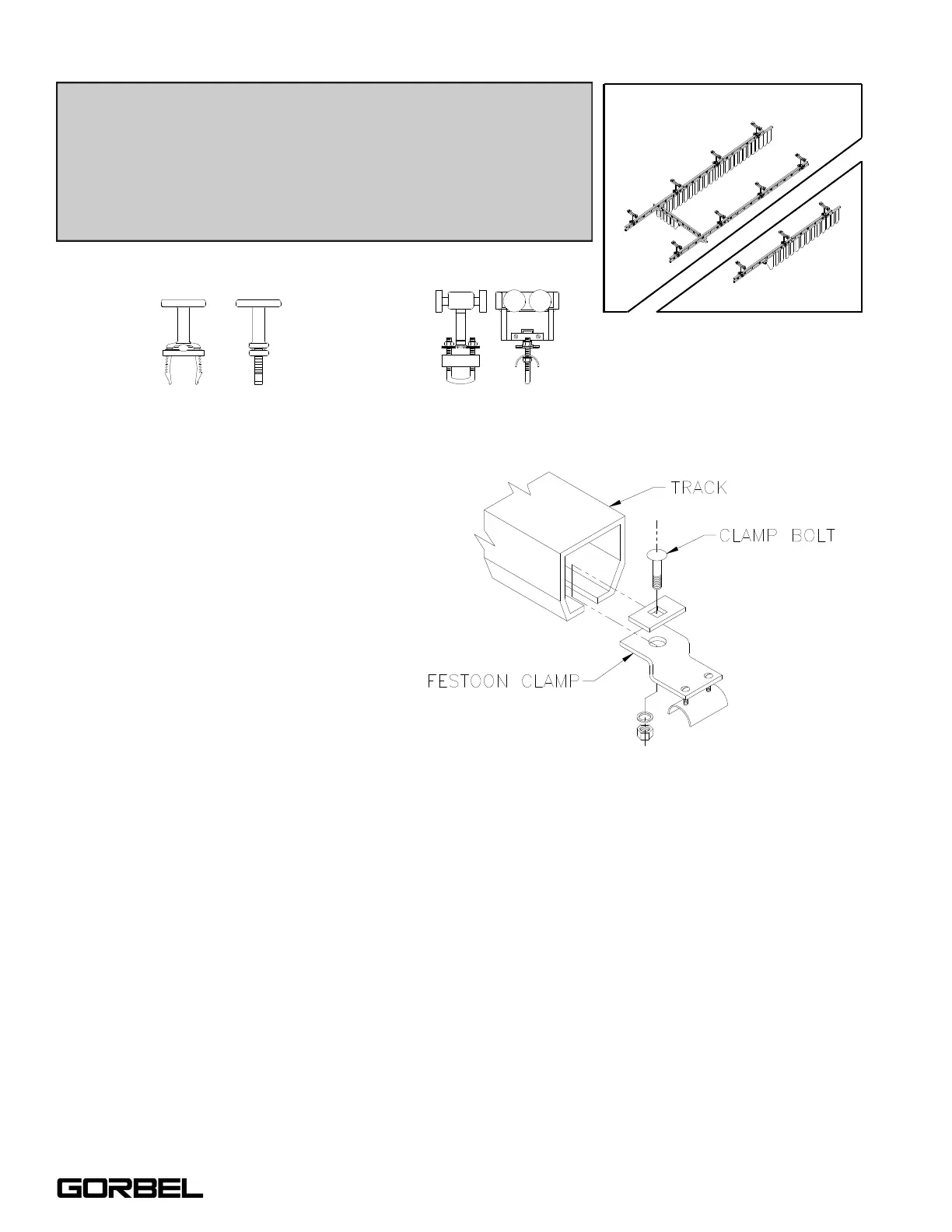 TRACK

CLAMP BOLT

FESTOON CLAMP

GORBEL