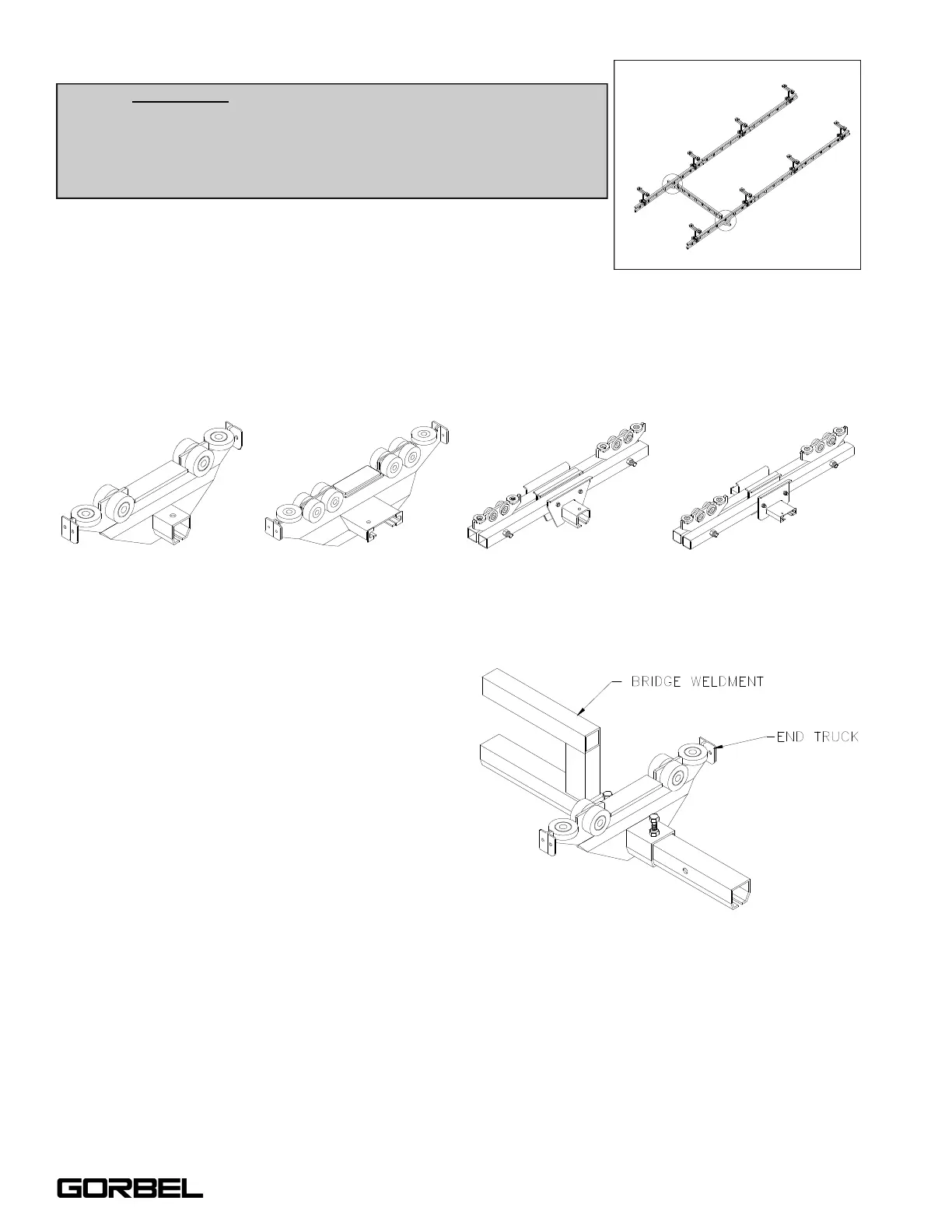 BRIDGE WELDMENT

END TRUCK

GORBEL