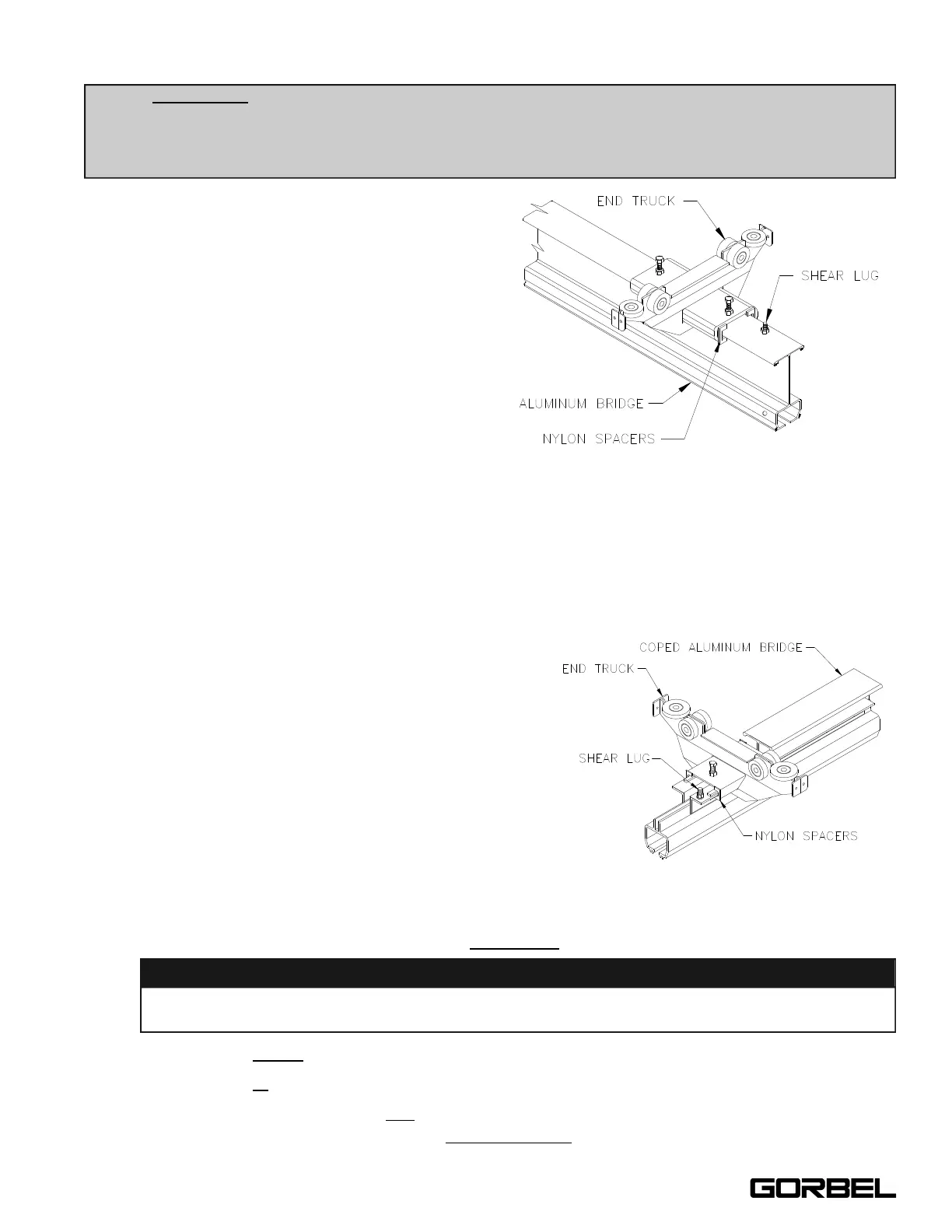 END TRUCK

SHEAR LUG

ALUMINUM BRIDGE

NYLON SPACERS

COPED ALUMINUM BRIDGE

END TRUCK

SHEAR LUG

NYLON SPACERS

GORBEL