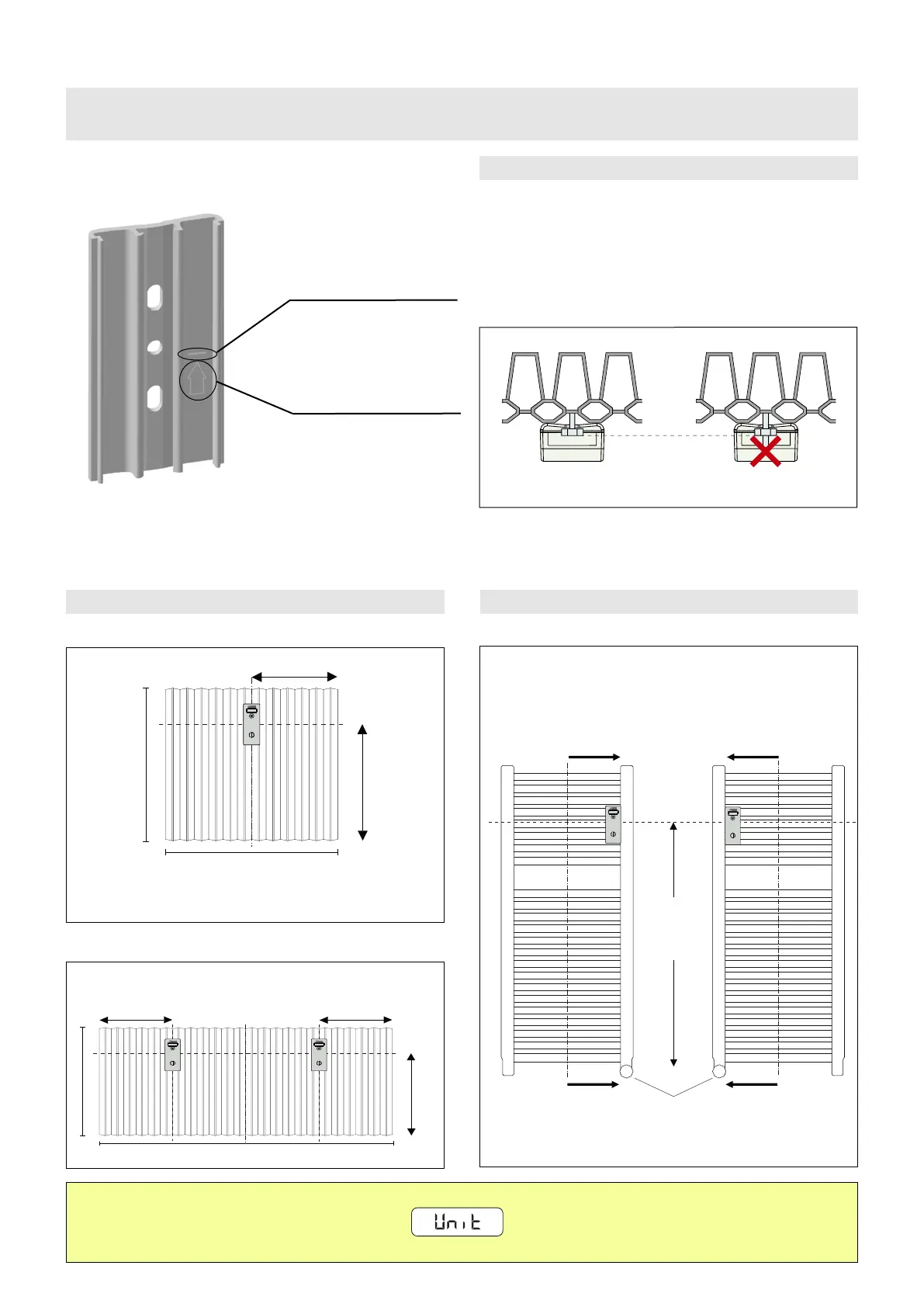 Unit