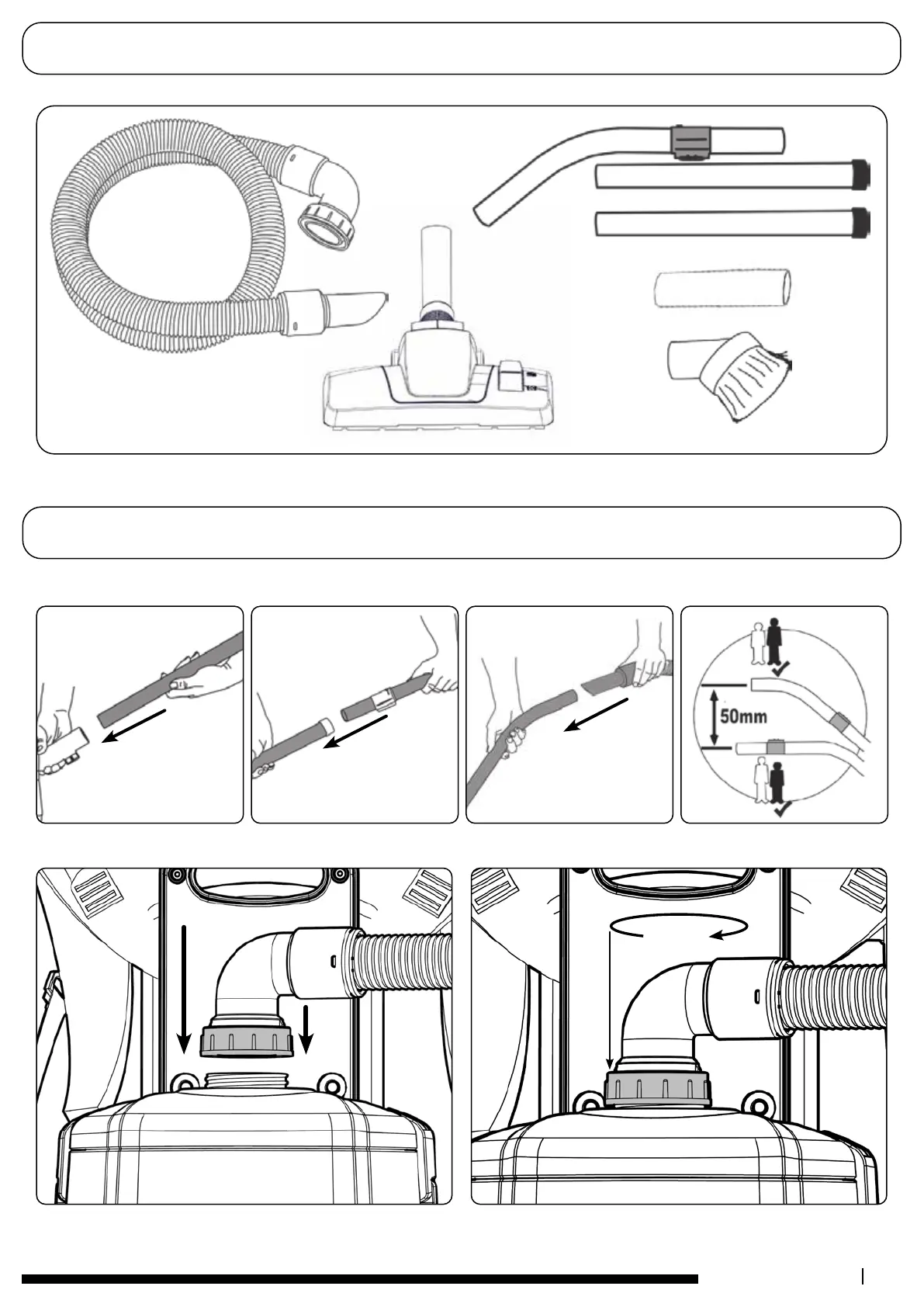 50mm