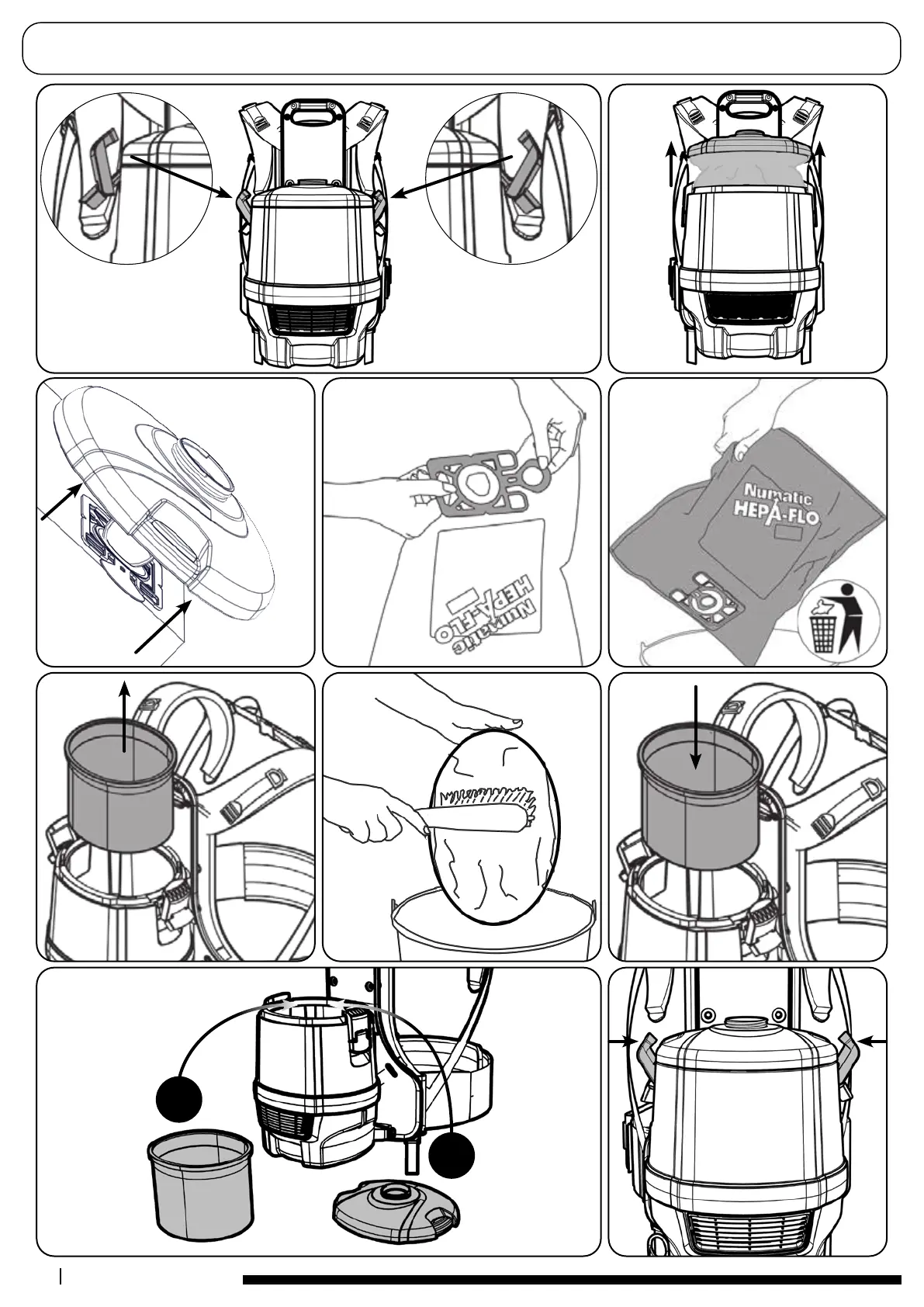 Numatic HEPA-FLO

Numatic HEPA-FLO