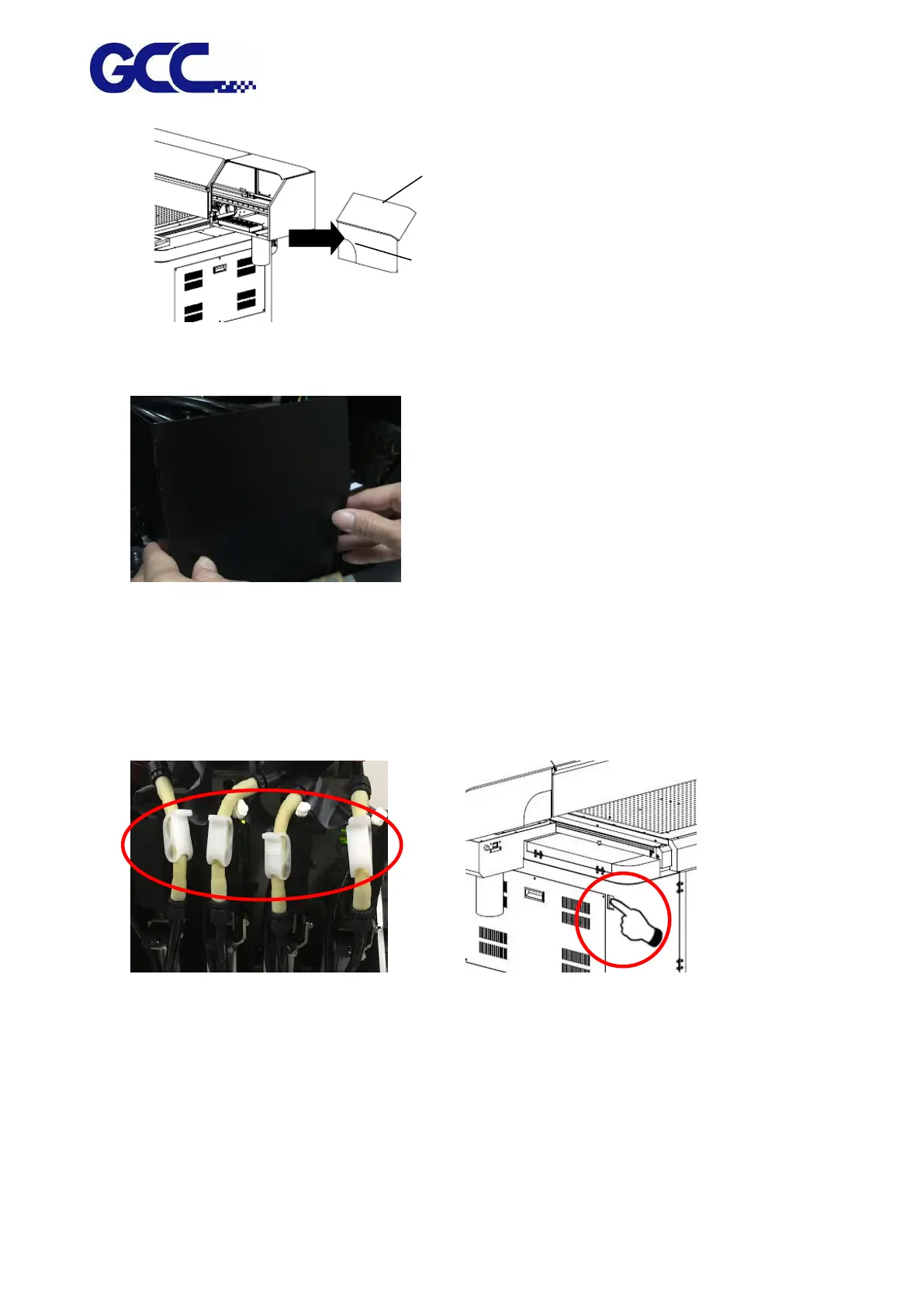 GCC