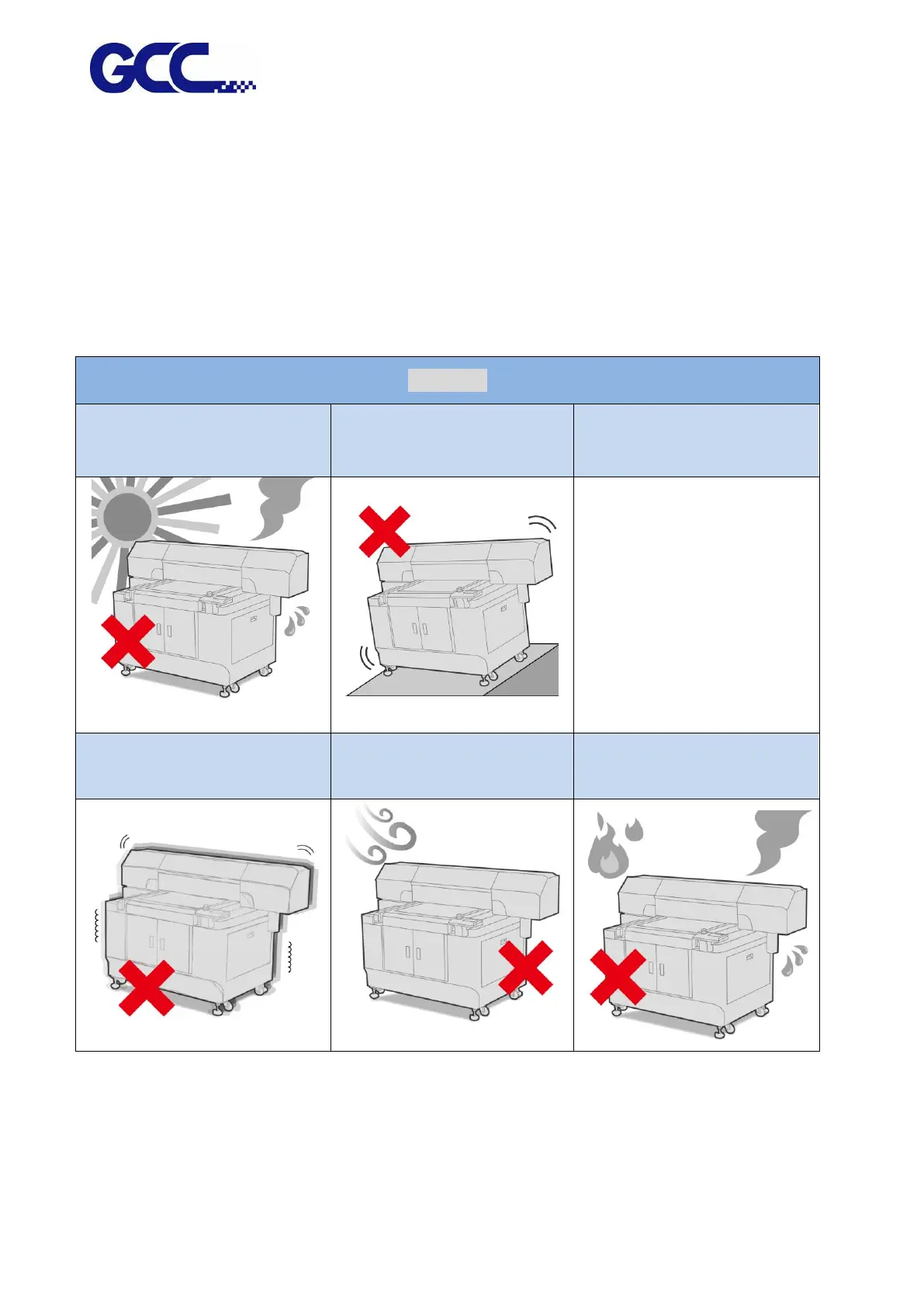 GCC