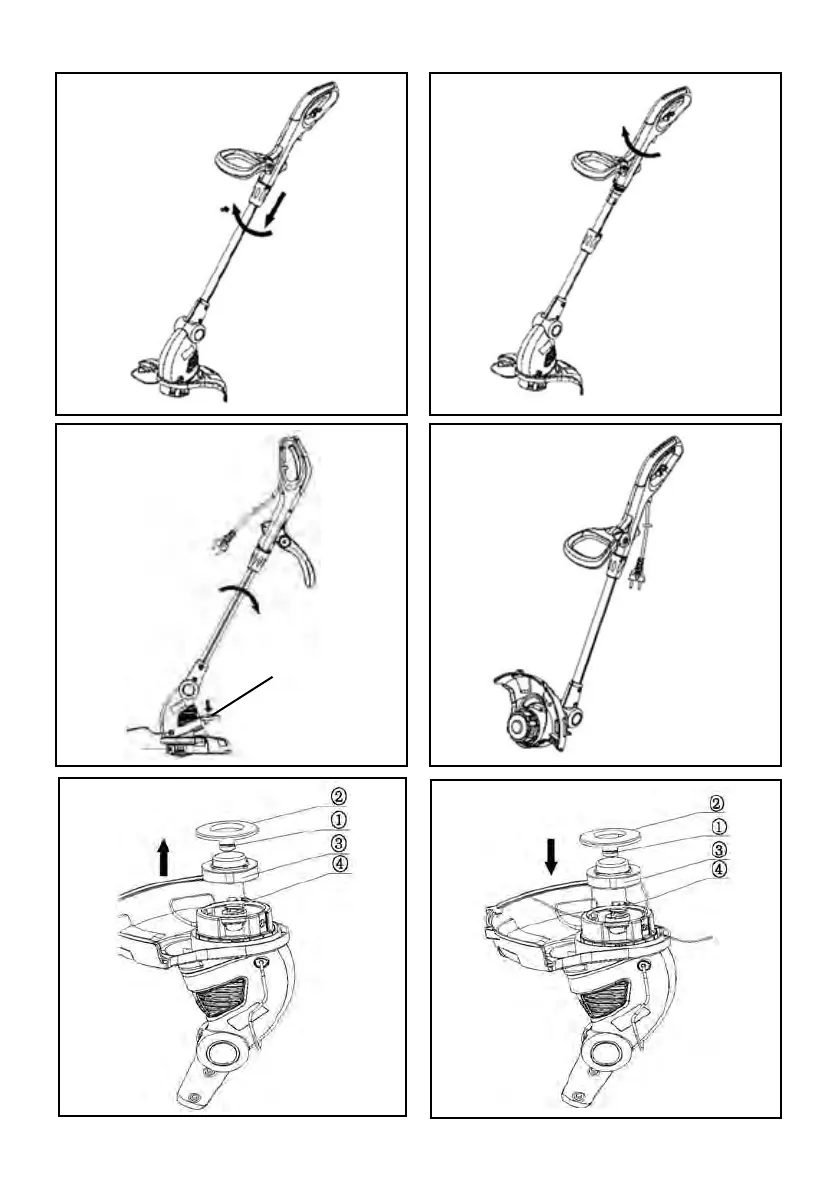 ②
①
③
④

②
①
③
④