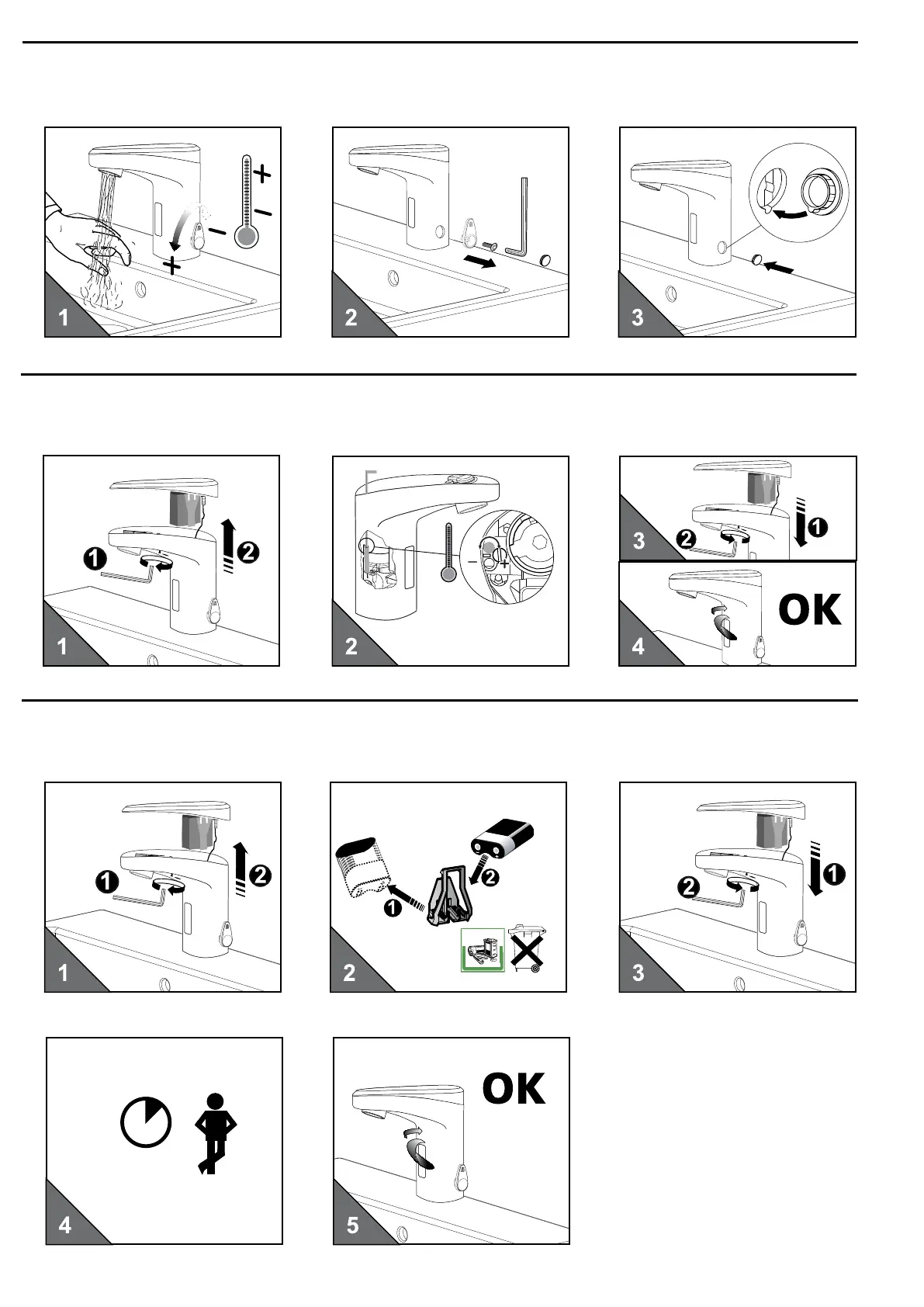 +
−
−
+
1

2

3

1
2
1

−
+
2

1
2
3

OK
4

1
2
1

1
2
2

1
2
3

4

OK
5