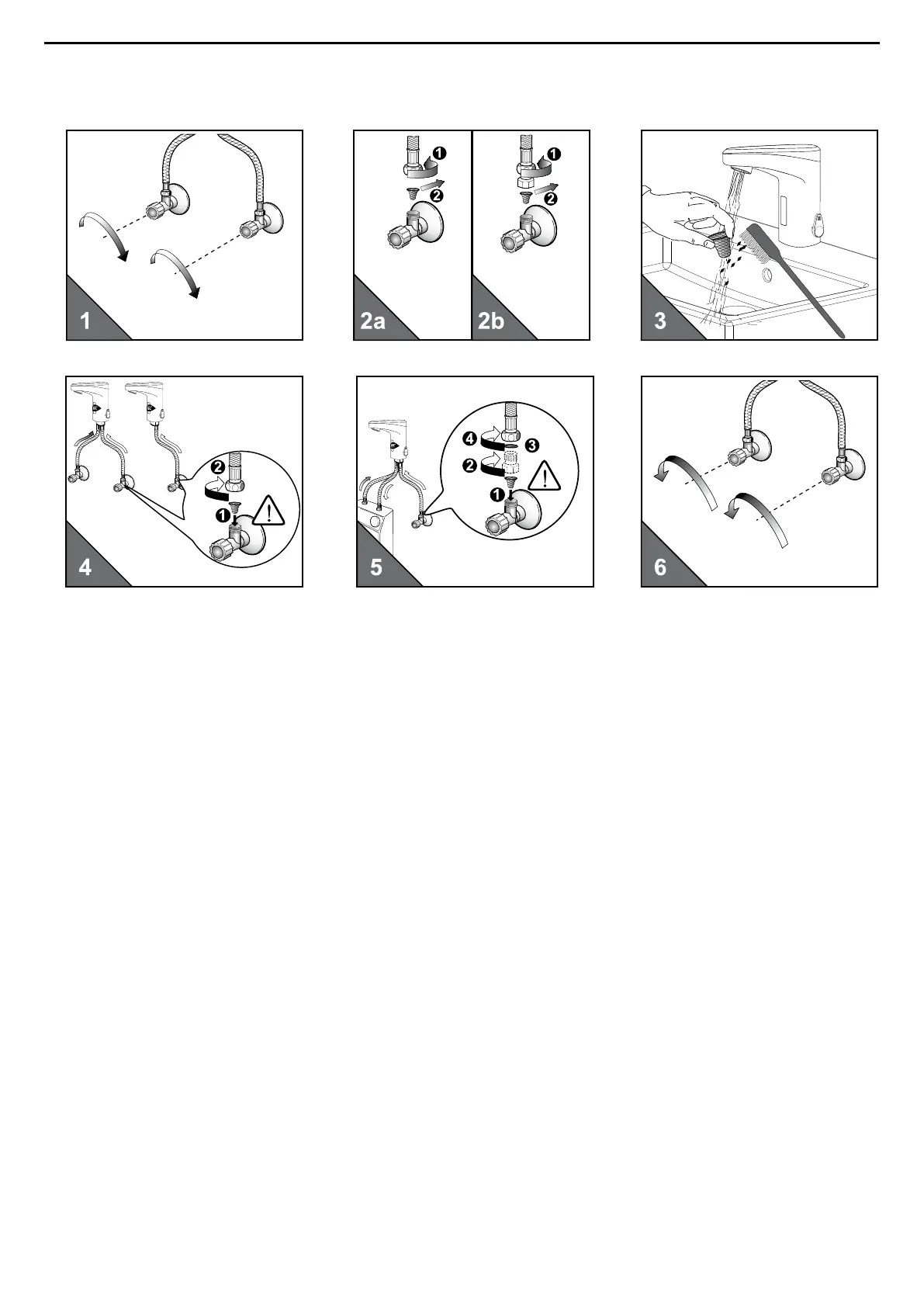 1

1
2
2a

1
2
2b

3

2
1
4

4
3
2
1
5

6