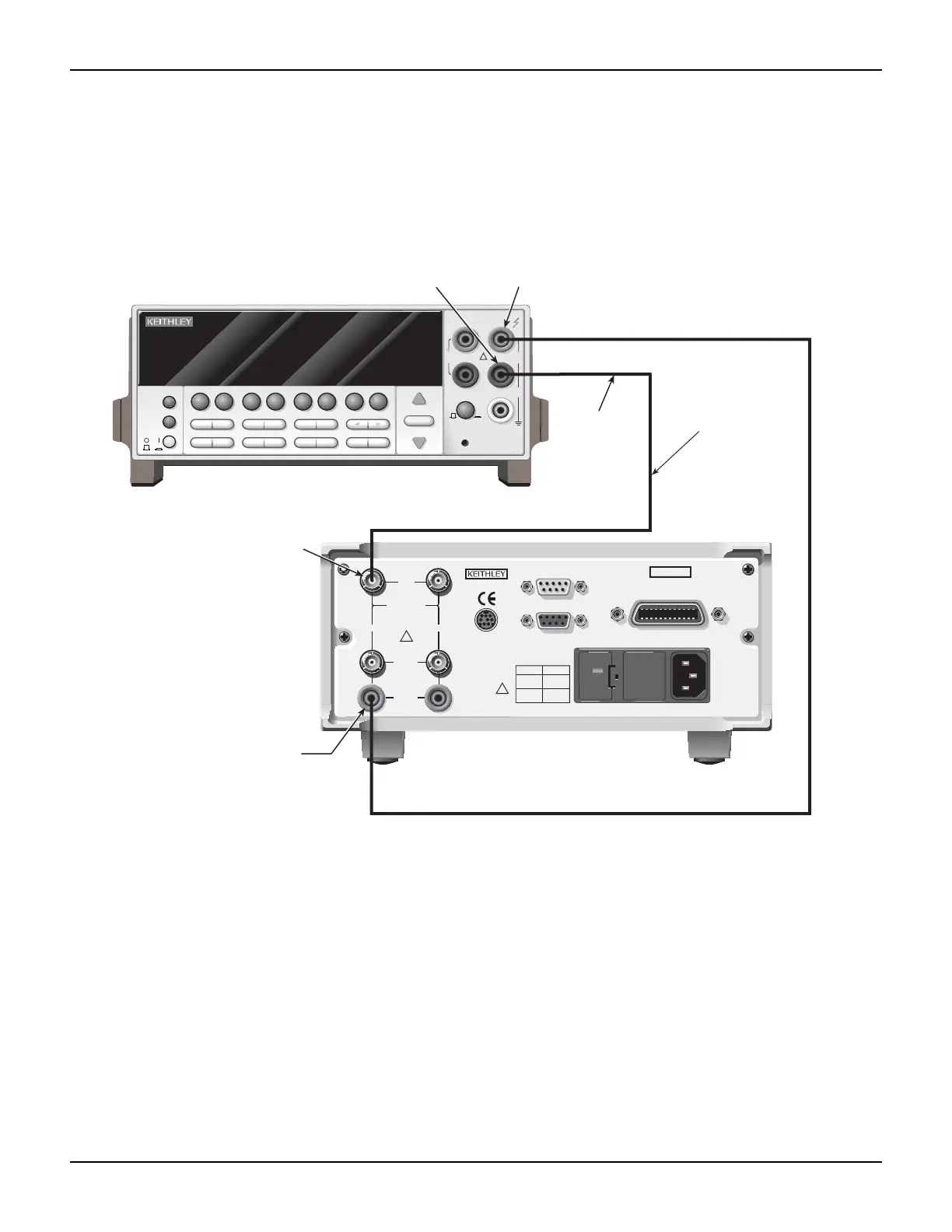 KEITHLEY

KEITHLEY