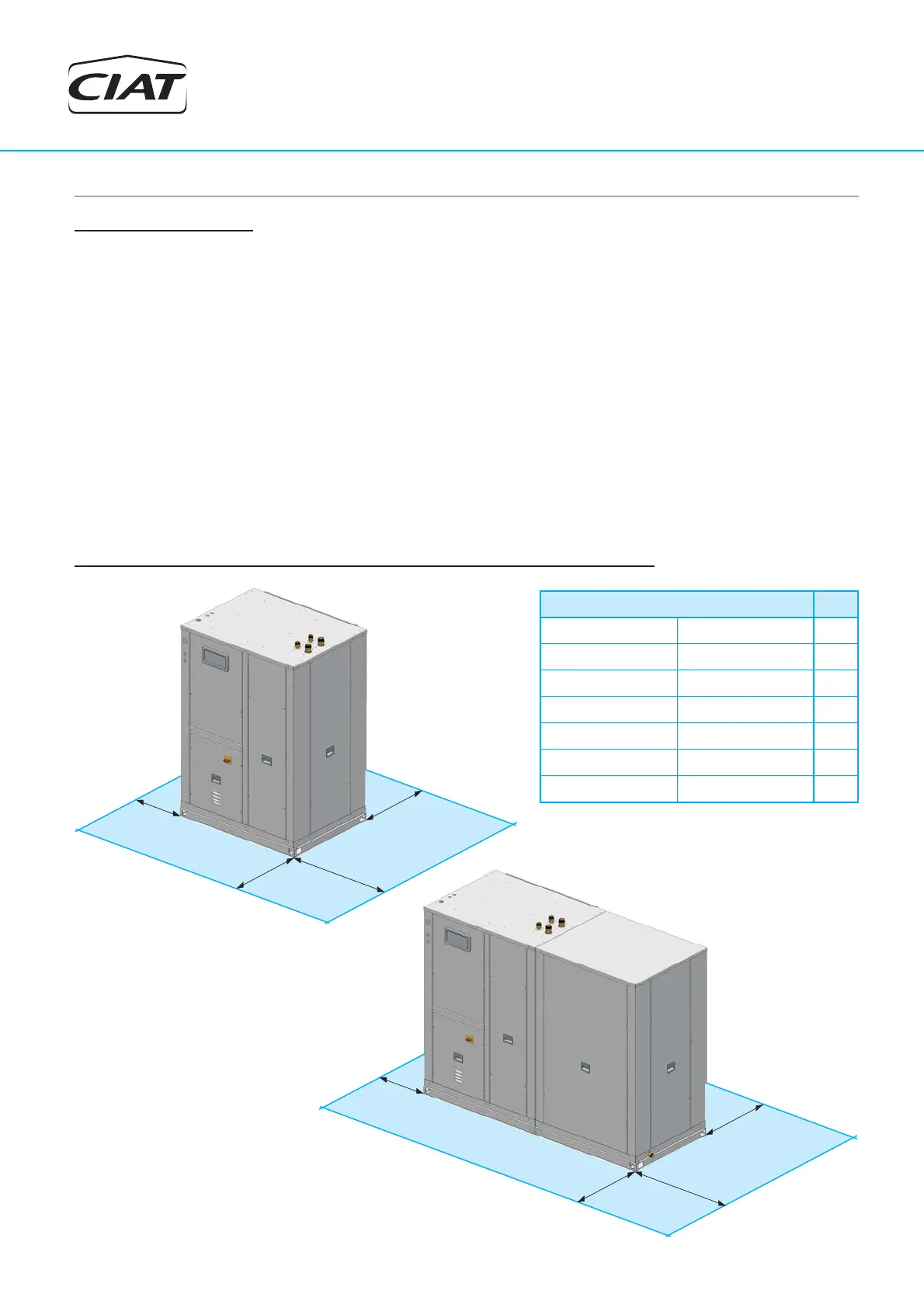 CIAT