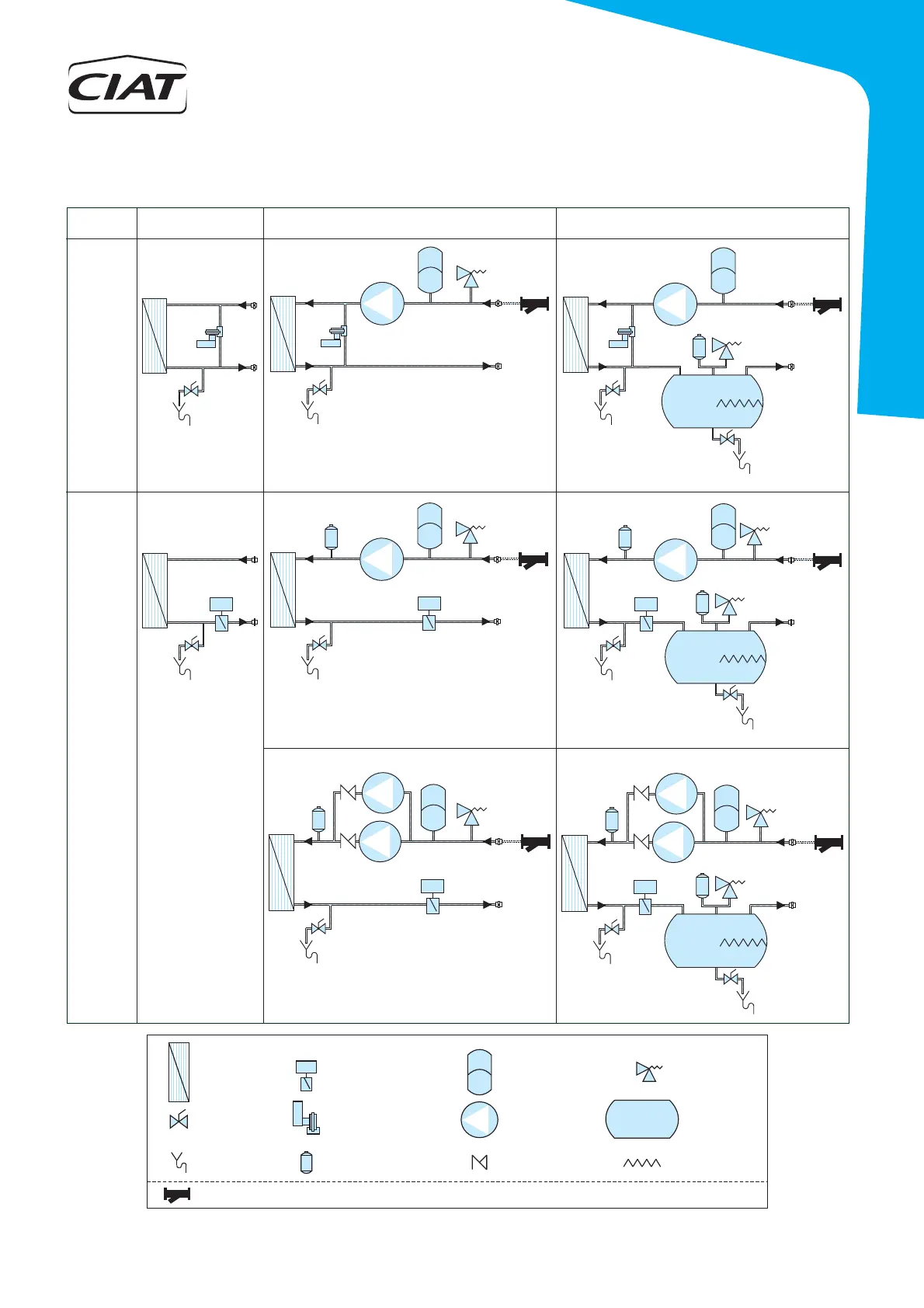 CIAT