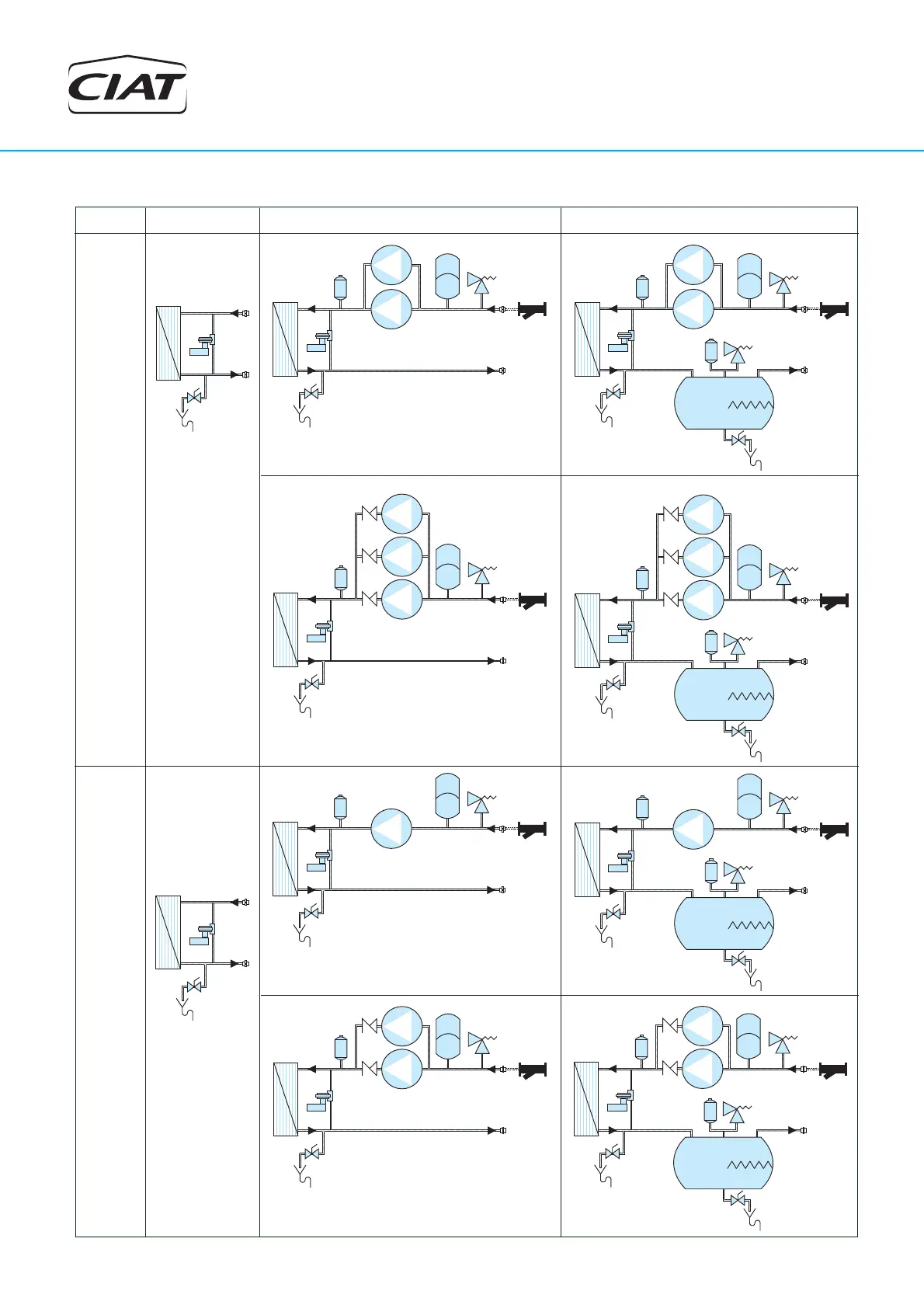 CIAT