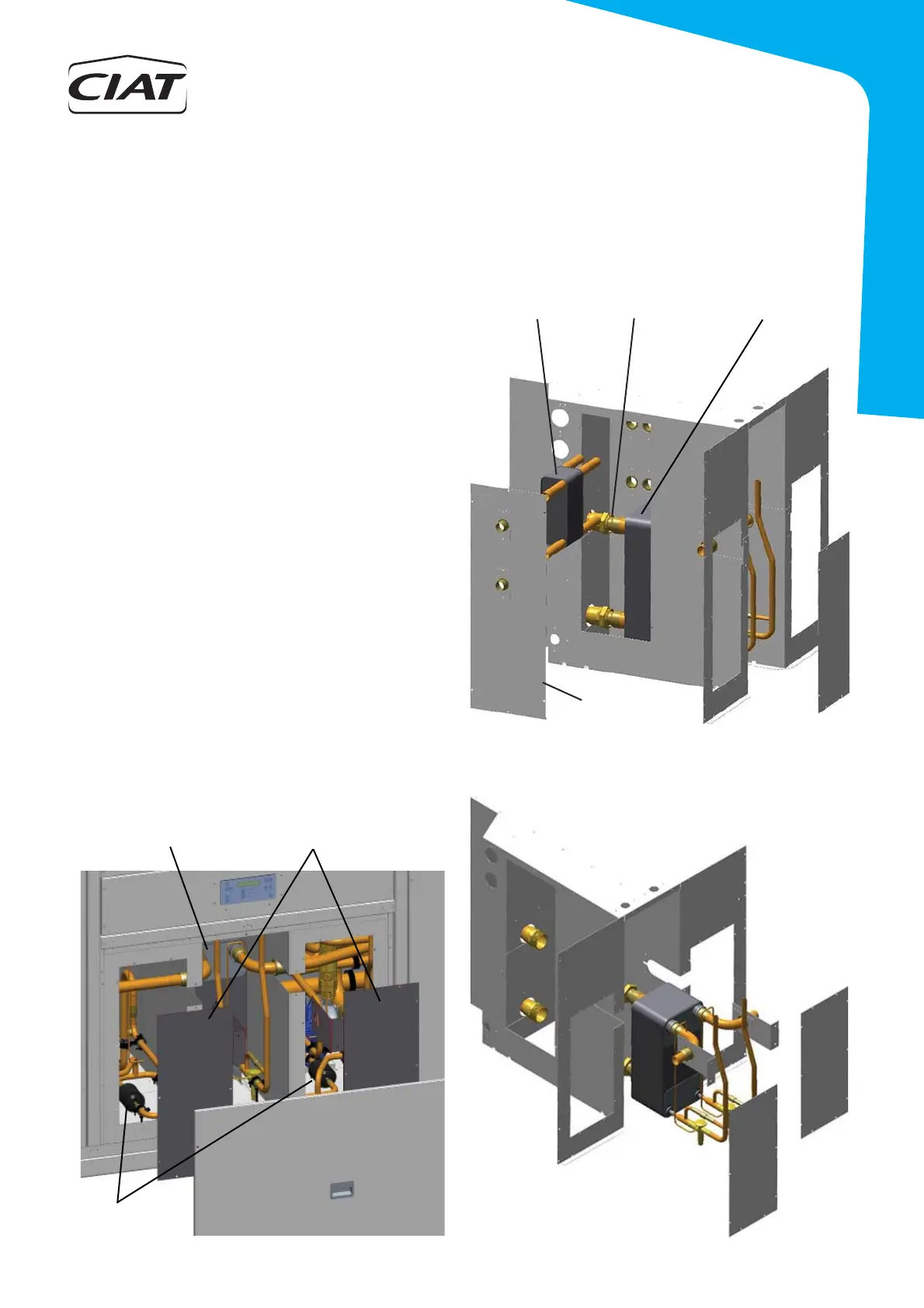 CIAT