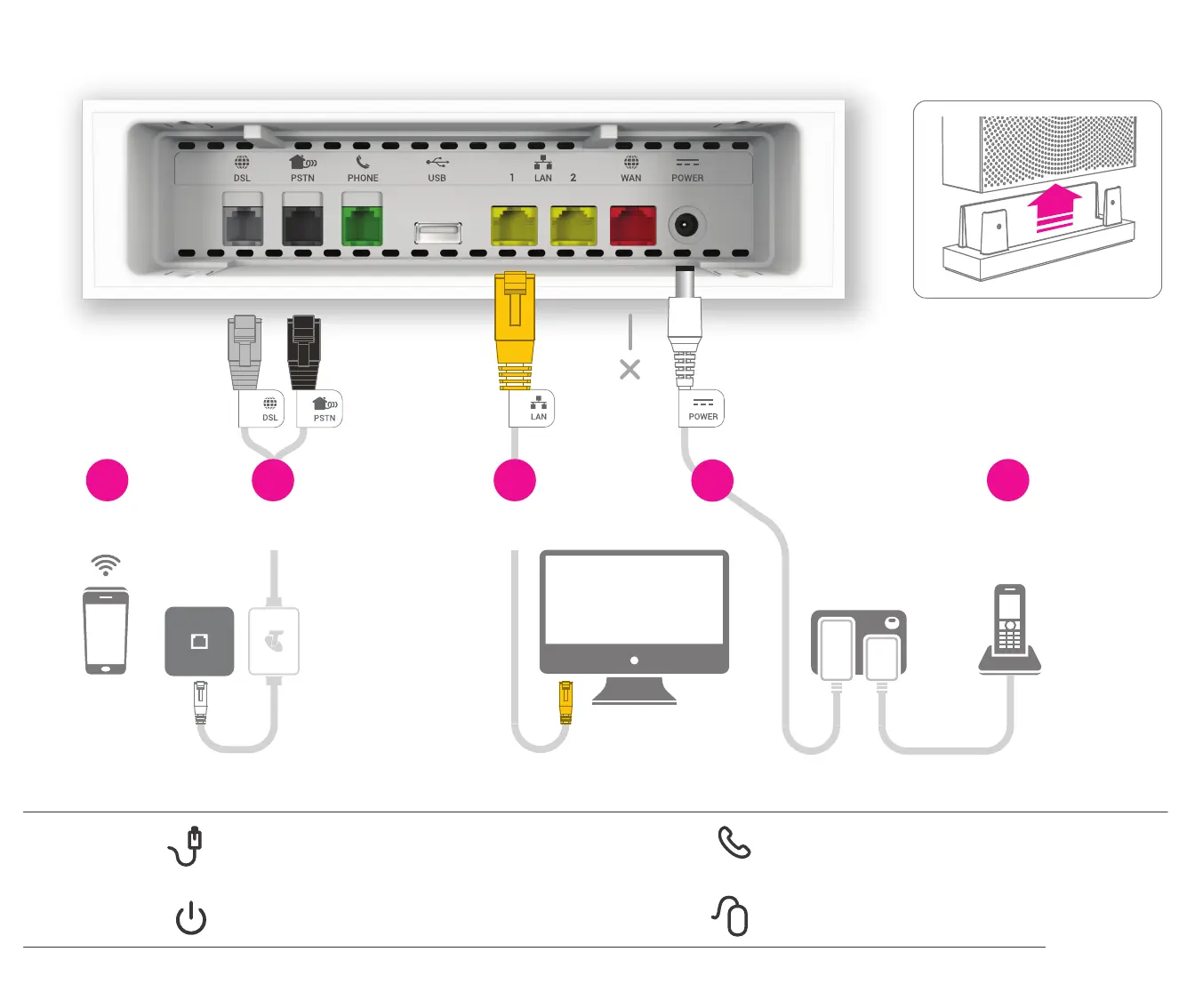 DSL
PSTN
PHONE
USB
1 LAN 2
WAN
POWER

DSL
PSTN
LAN
POWER