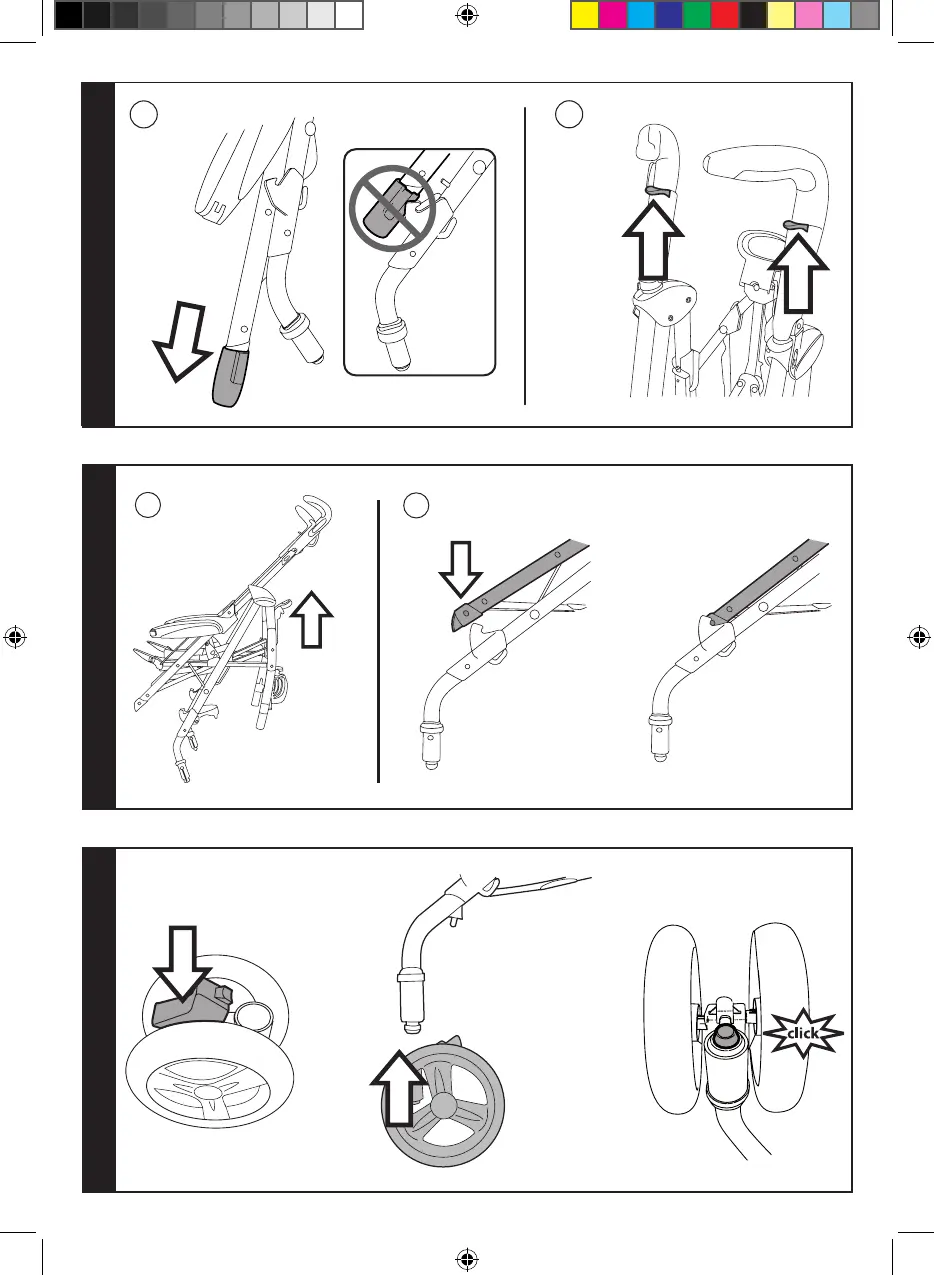 click