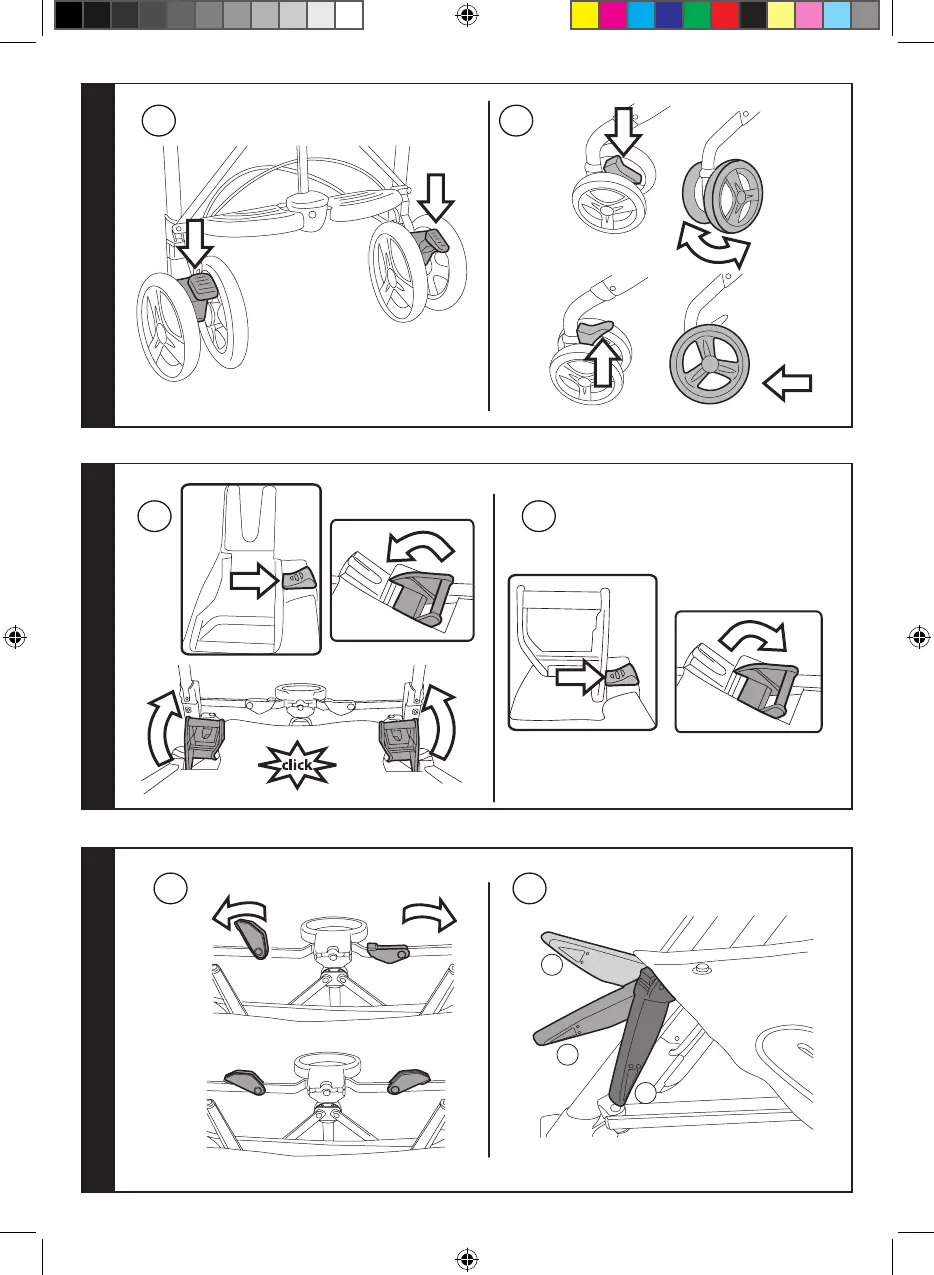 click