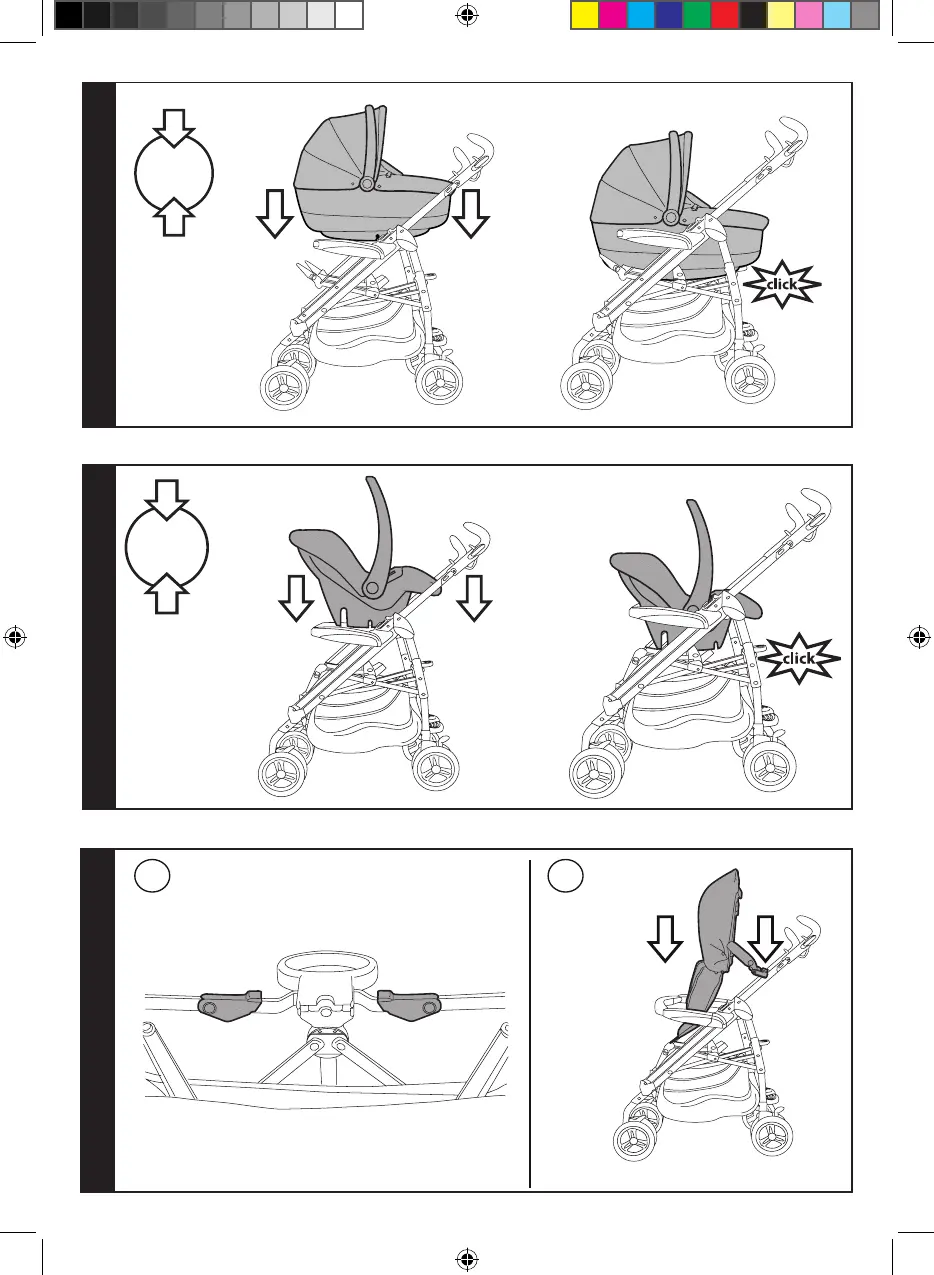 click

click