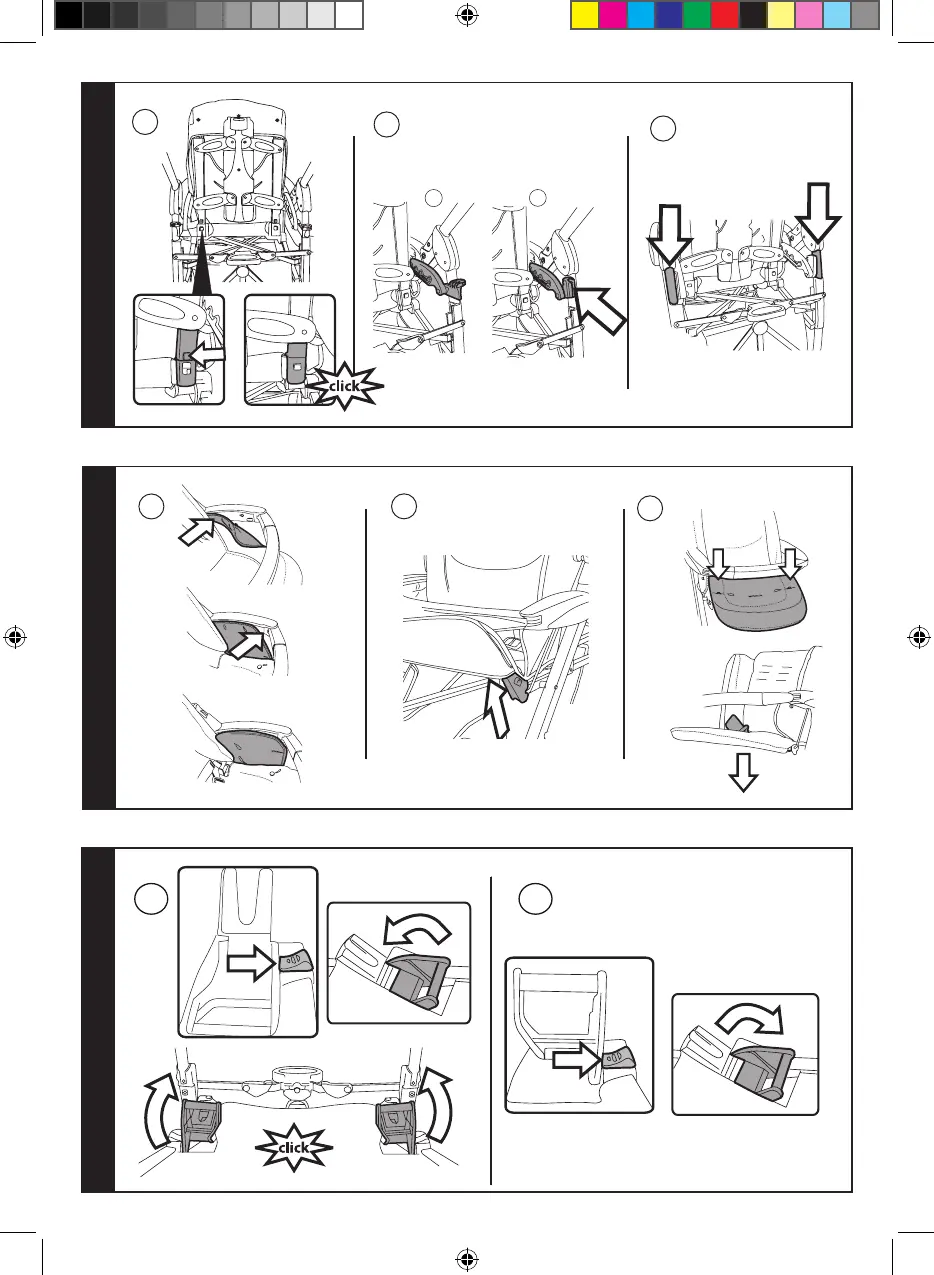 click

click