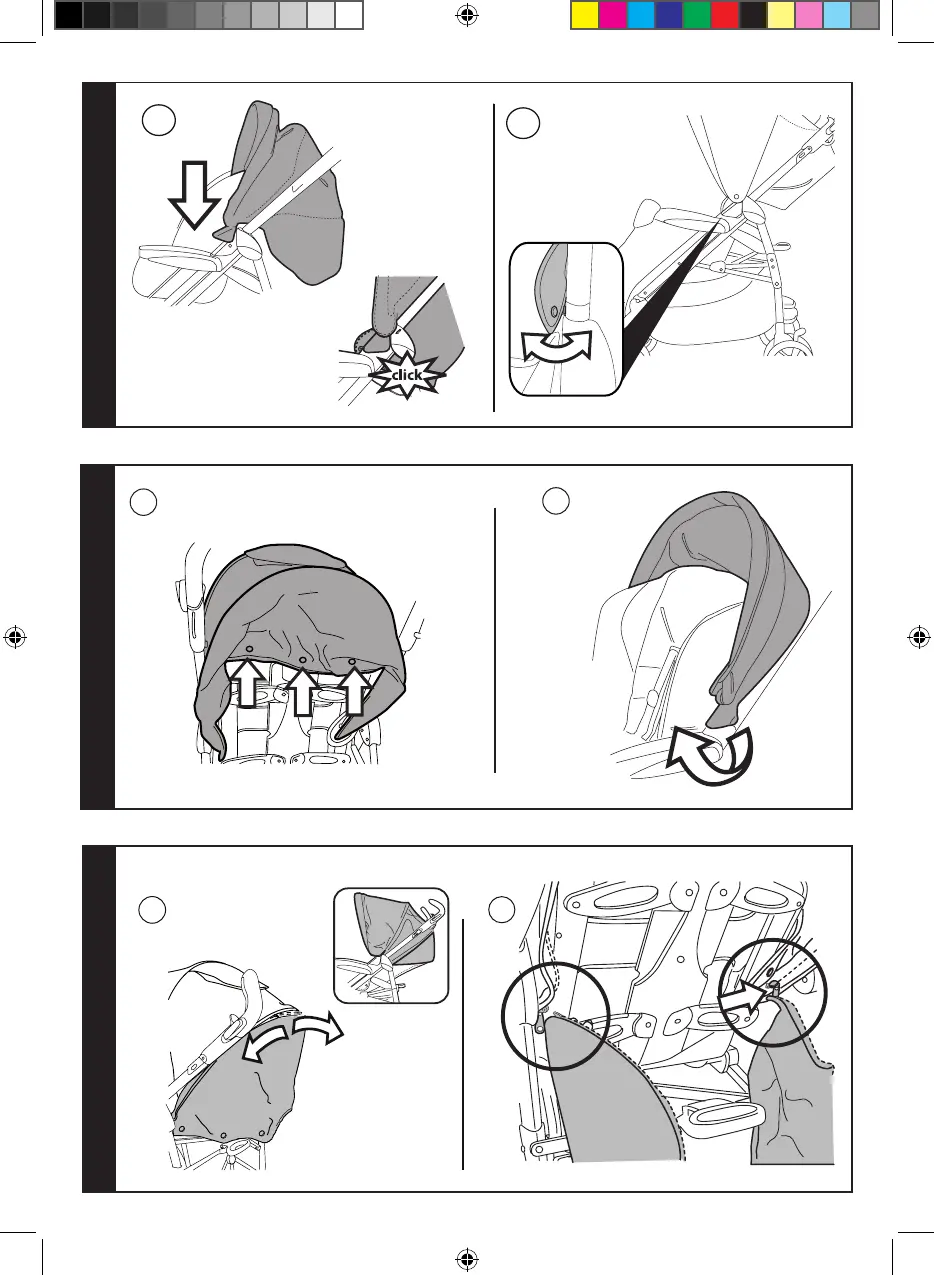 click