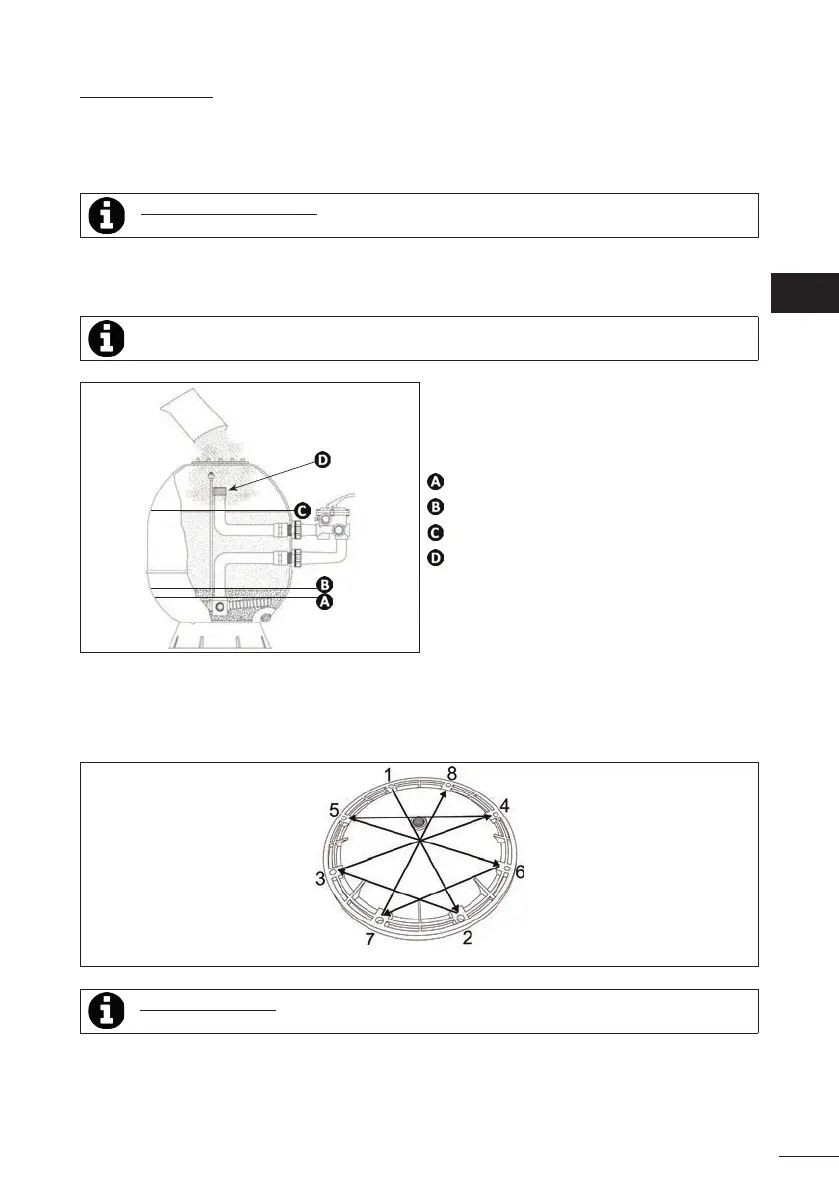 D

C

B

A

A

B

C

D

1

8

5

4

3

6

7

2