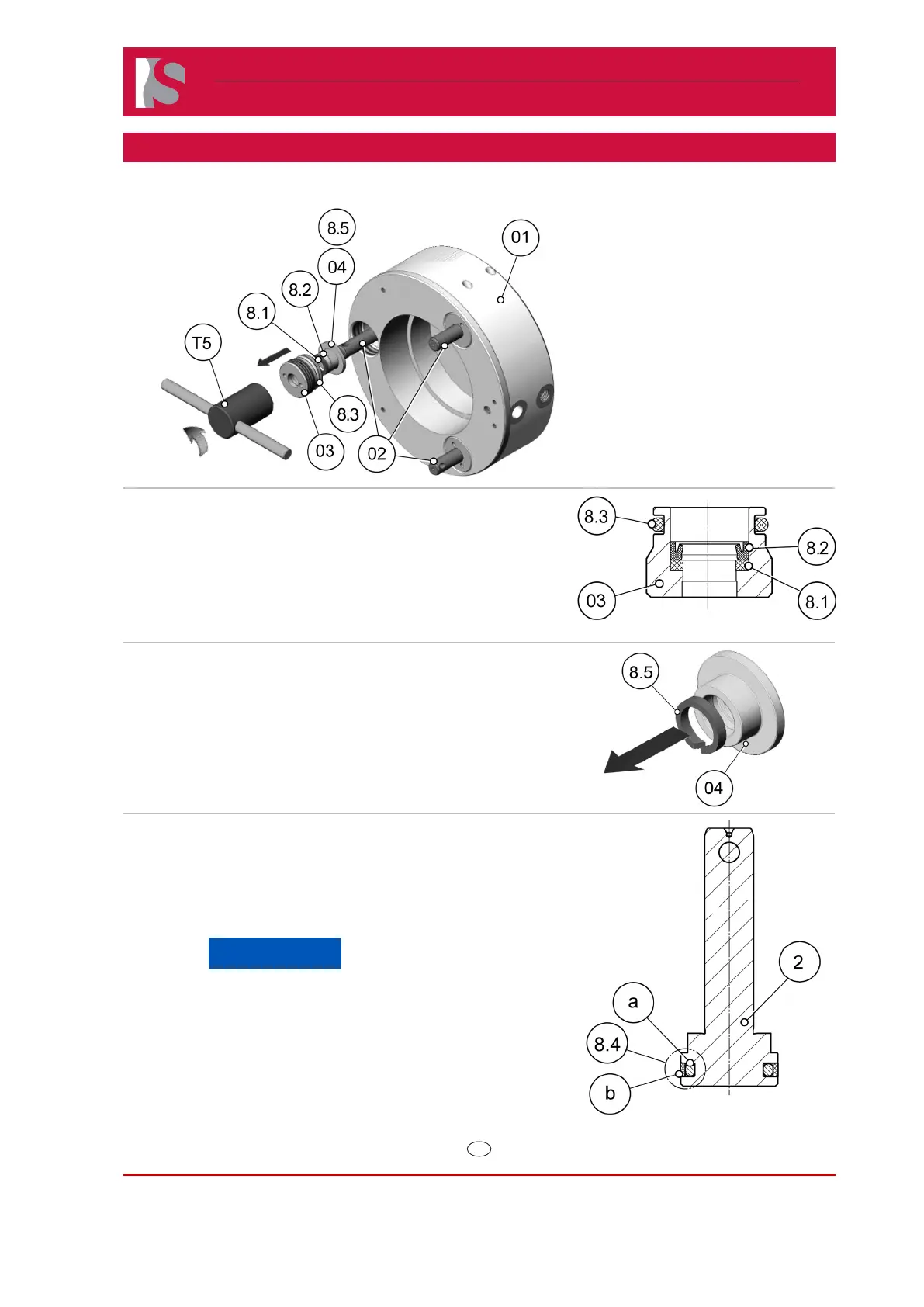 8.5
01
04
8.2
8.1
T5
8.3
03
02

8.3
8.2
03
8.1

8.5
04

2
a
8.4
b