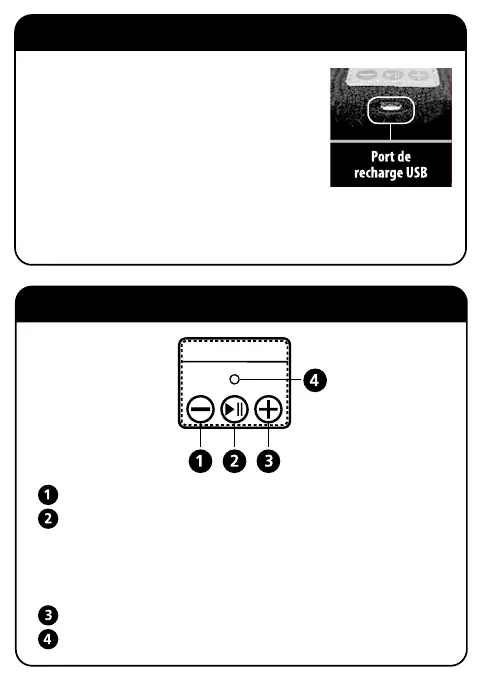 Port de recharge USB

4

1 2 3

1
2

3
4